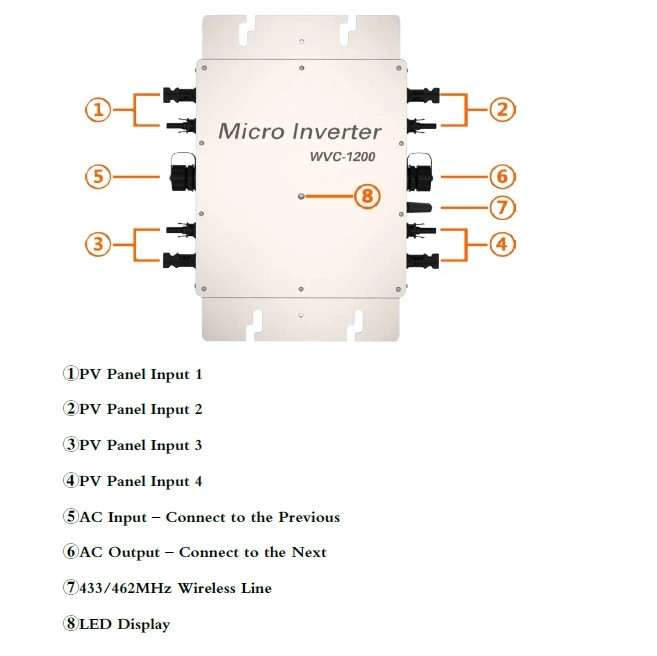 ①

②

Micro Inverter
WVC-1200

⑤

⑥

⑧

⑦

③

④

①PV Panel Input 1

②PV Panel Input 2

③PV Panel Input 3

④PV Panel Input 4

⑤AC Input – Connect to the Previous

⑥AC Output – Connect to the Next

⑦433/462MHz Wireless Line

⑧LED Display