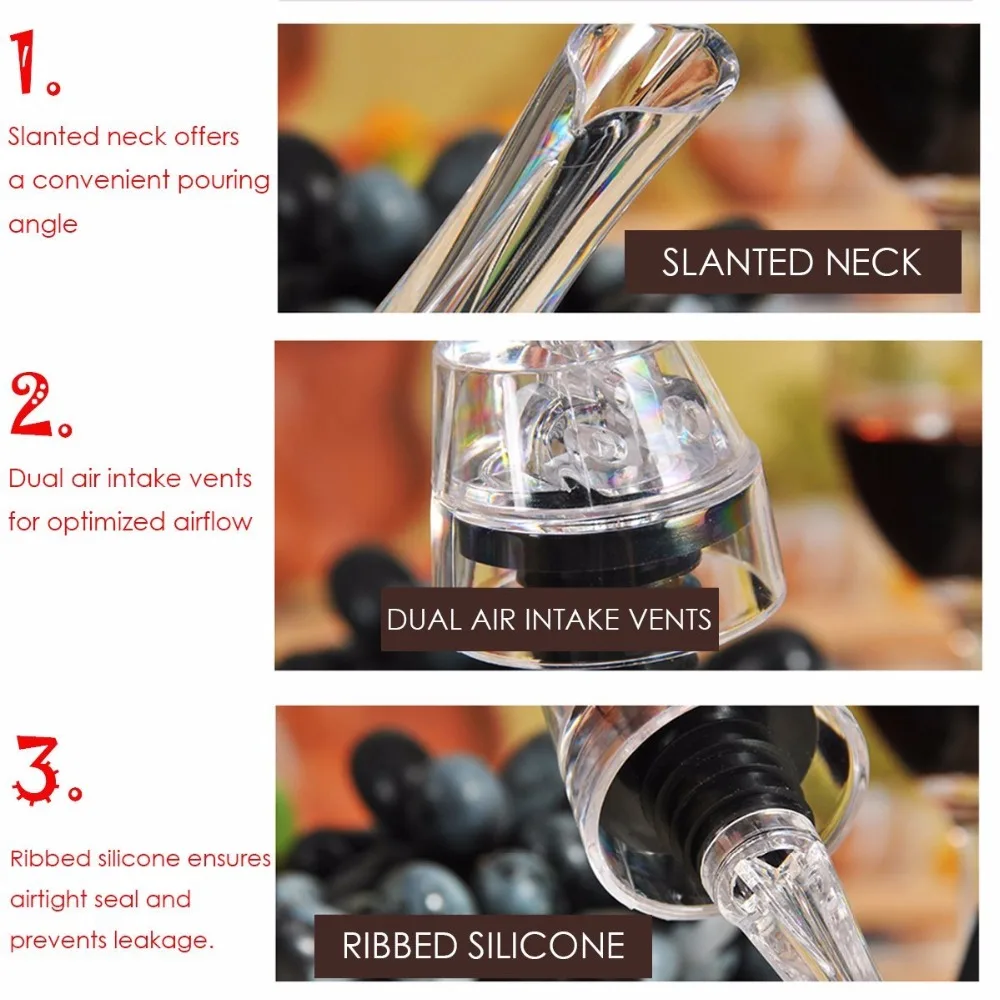 1.

Slanted neck offers a convenient pouring angle

SLANTED NECK

2.

Dual air intake vents for optimized airflow

DUAL AIR INTAKE VENTS

3.

Ribbed silicone ensures airtight seal and prevents leakage.

RIBBED SILICONE