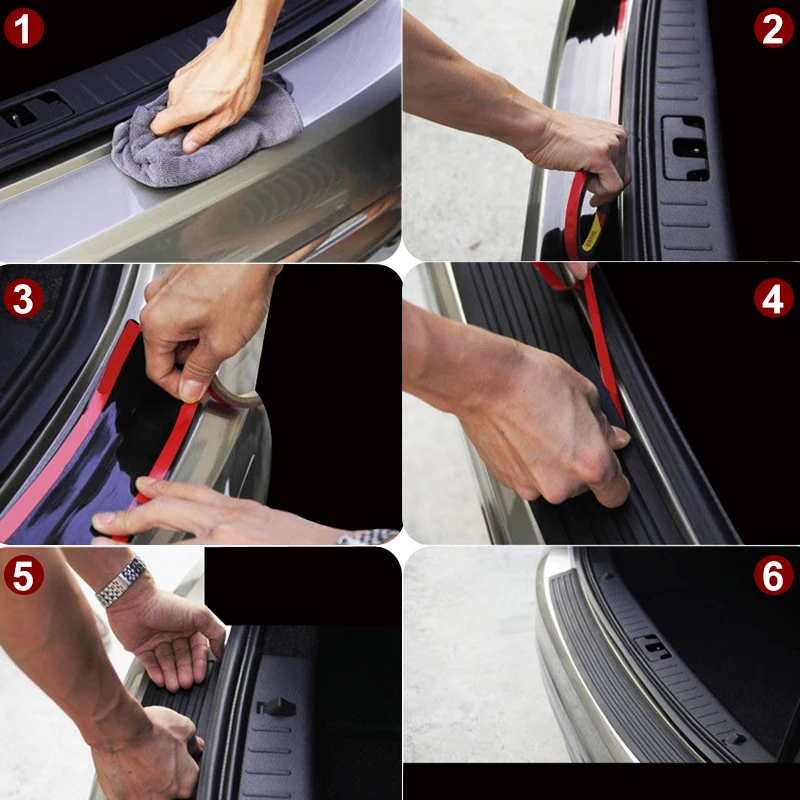 1
2
3
4
5
6