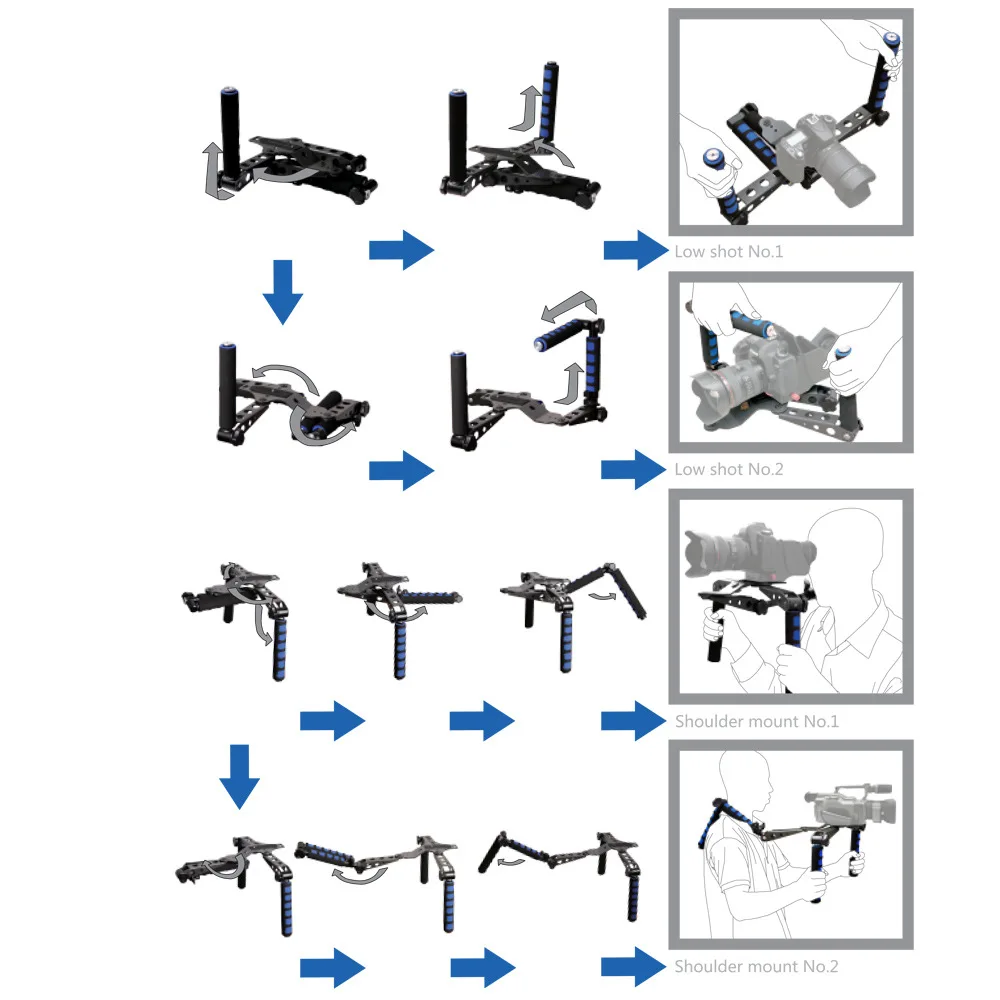 Low shot No.1

Low shot No.2

Shoulder mount No.1

Shoulder mount No.2