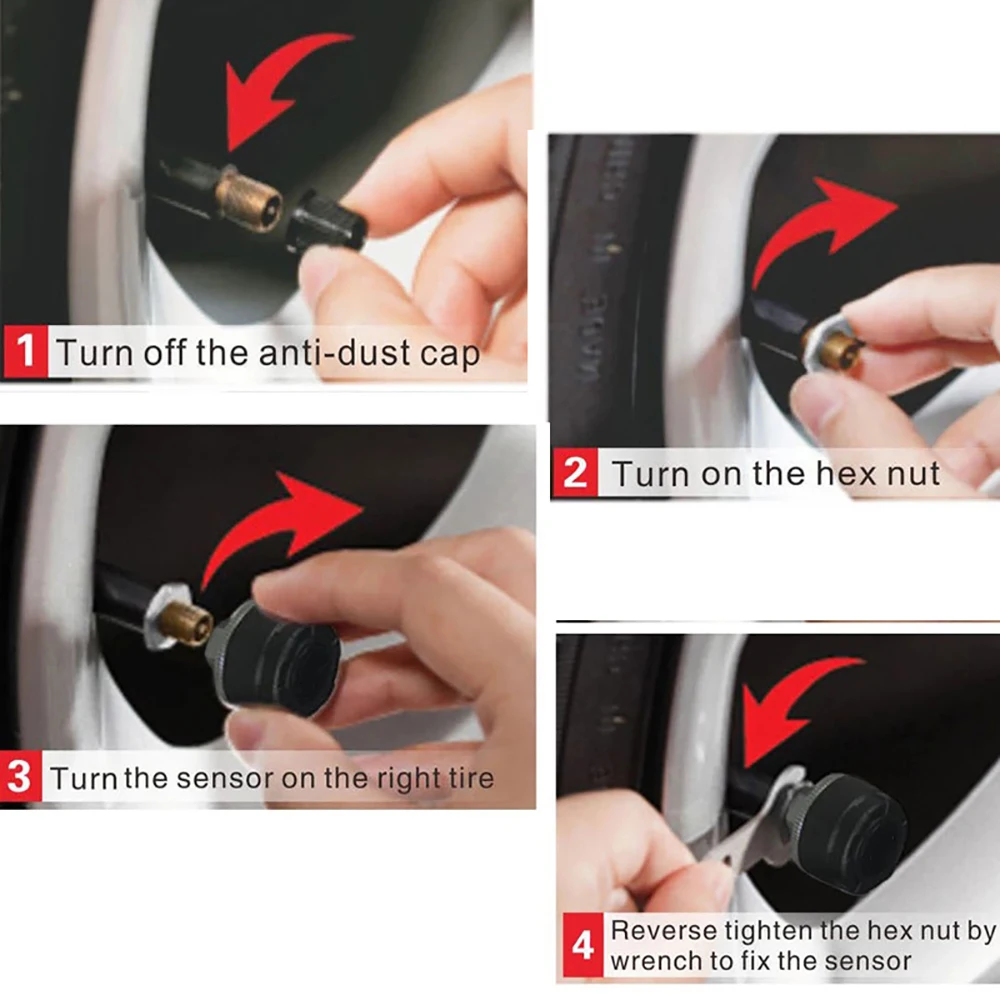 1 Turn off the anti-dust cap

2 Turn on the hex nut

3 Turn the sensor on the right tire

4 Reverse tighten the hex nut by wrench to fix the sensor