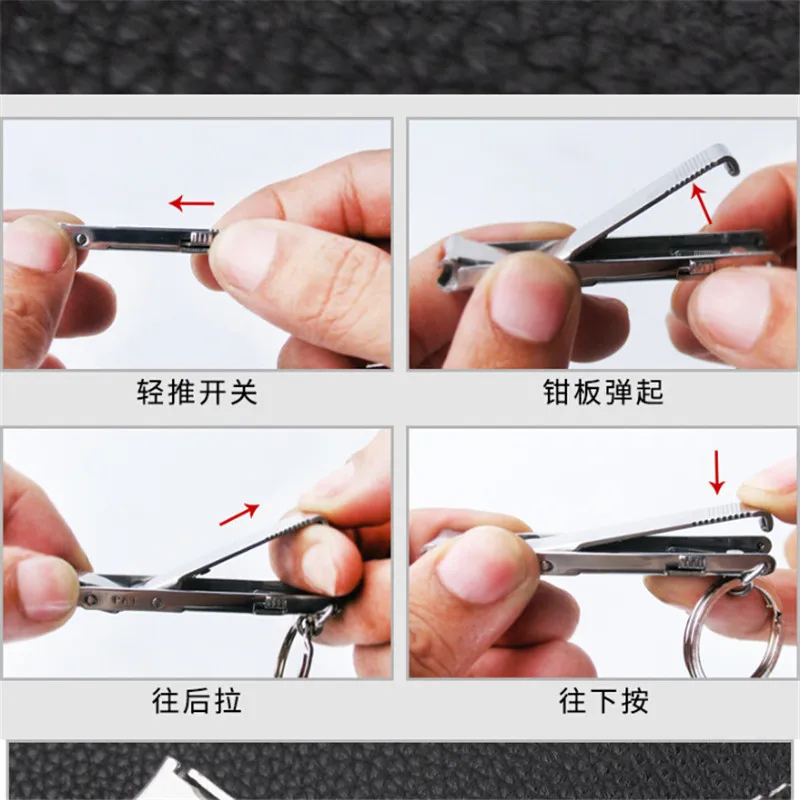 轻推开关

钳板弹起

往后拉

往下按