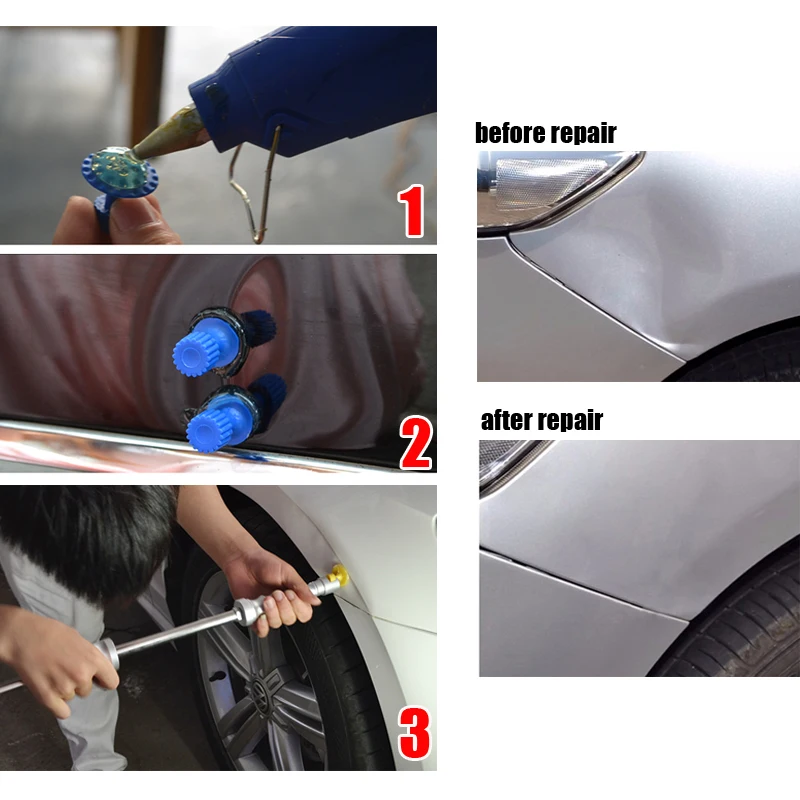 1

2

3

before repair

after repair