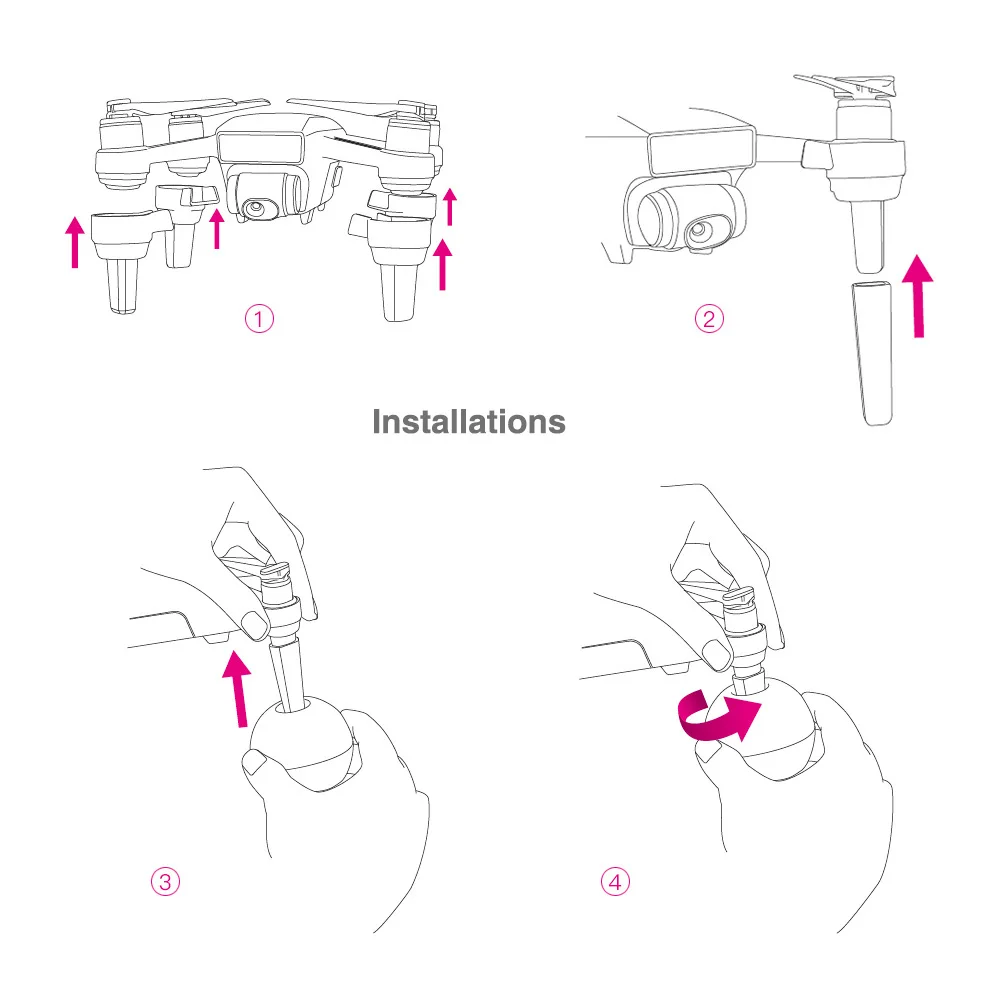 ①

②

Installations

③

④