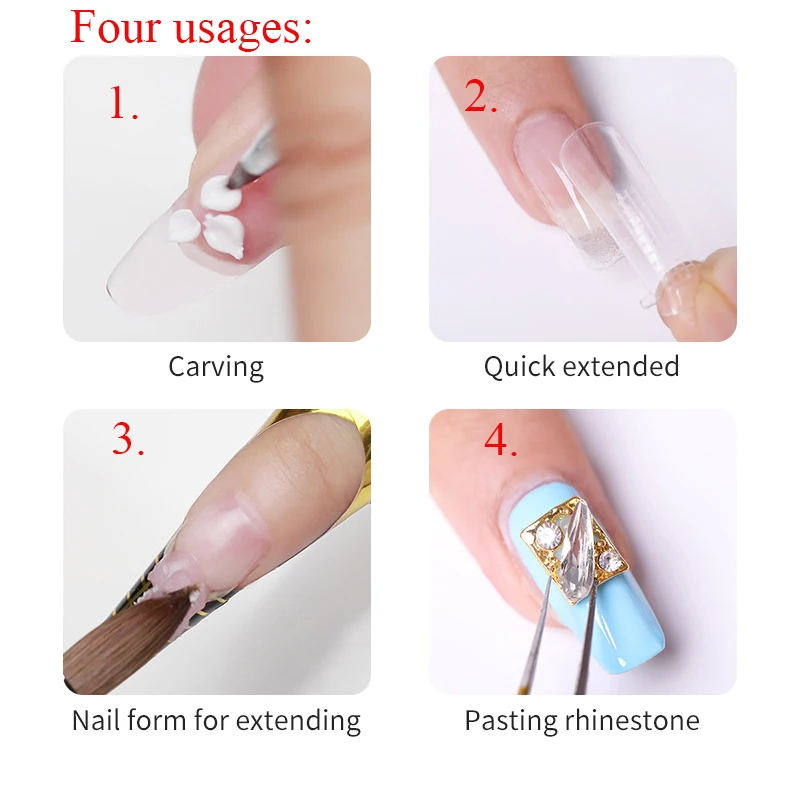 Four usages:

1.

Carving

2.

Quick extended

3.

Nail form for extending

4.

Pasting rhinestone