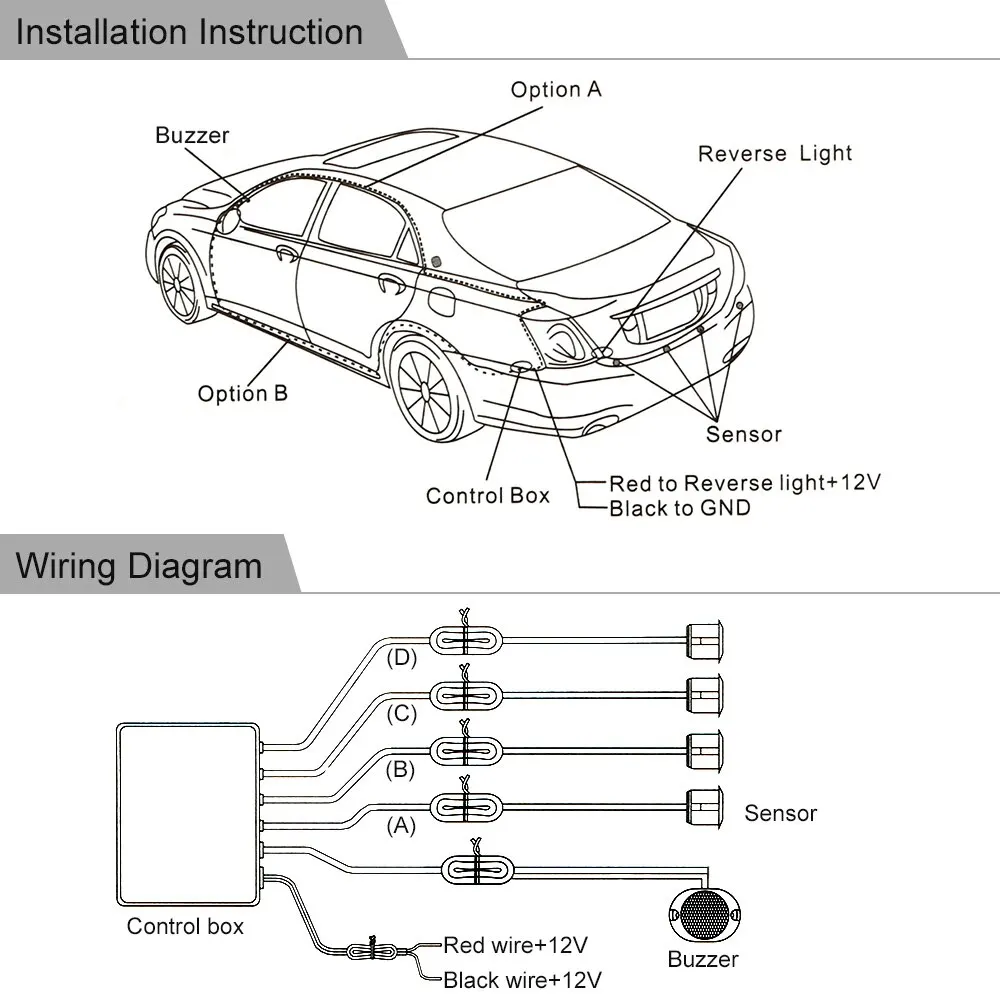 Installation Instruction

Option A

Buzzer

Reverse Light

Option B

Sensor

Control Box

Red to Reverse light+12V
Black to GND

Wiring Diagram

(D)

(C)

(B)

(A)

Sensor

Control box

Red wire+12V
Black wire+12V

Buzzer