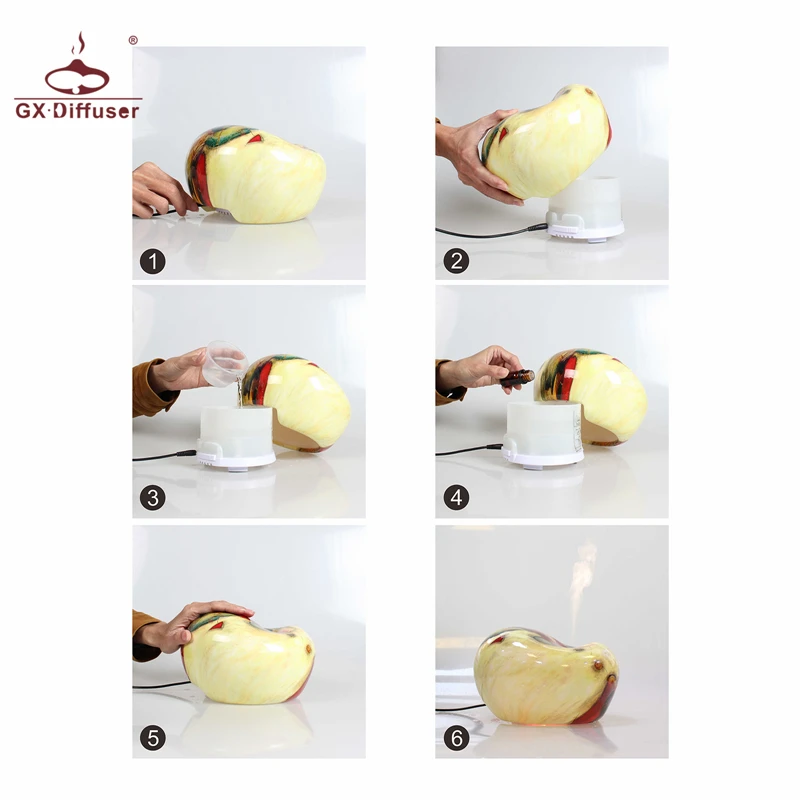 ®
GX·Diffuser

1

2

3

4

5

6