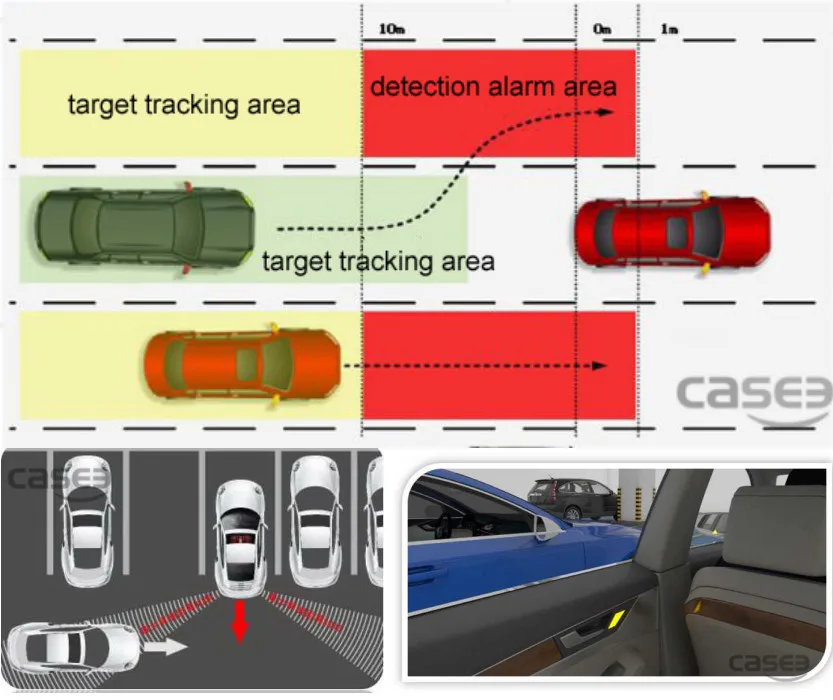 10m
0m
1m
target tracking area
detection alarm area
target tracking area
case3
case3
case3