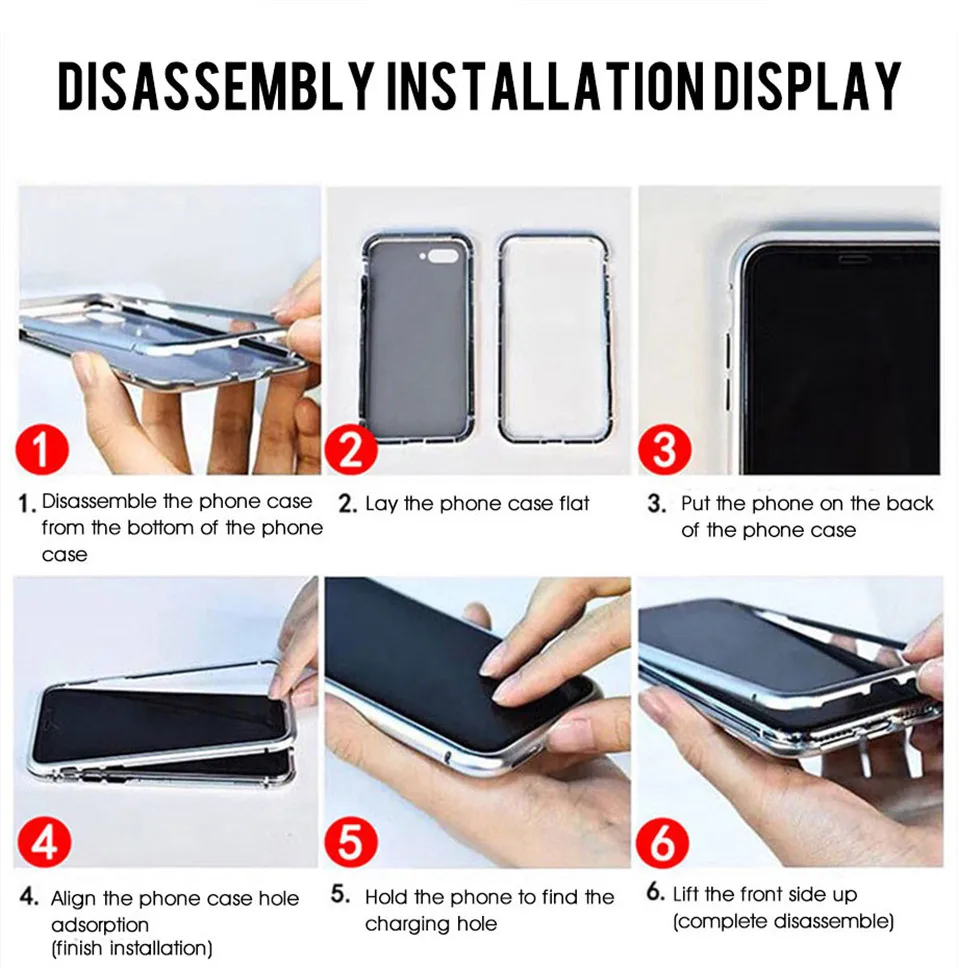 DISASSEMBLY INSTALLATION DISPLAY

1

1. Disassemble the phone case from the bottom of the phone case

2

2. Lay the phone case flat

3

3. Put the phone on the back of the phone case

4

4. Align the phone case hole adsorption
(finish installation)

5

5. Hold the phone to find the charging hole

6

6. Lift the front side up
(complete disassemble)