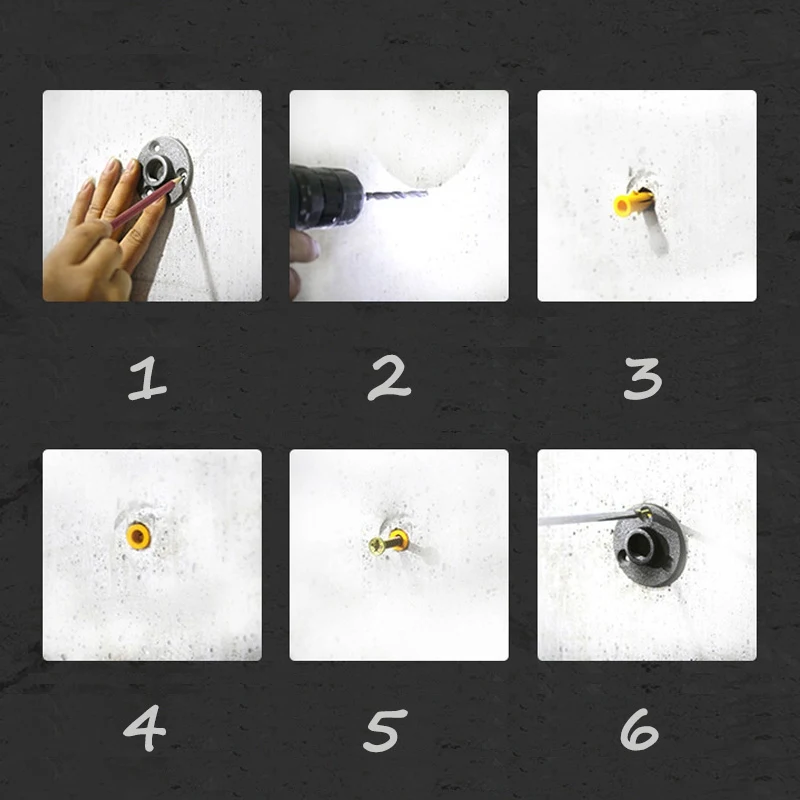 1

2

3

4

5

6