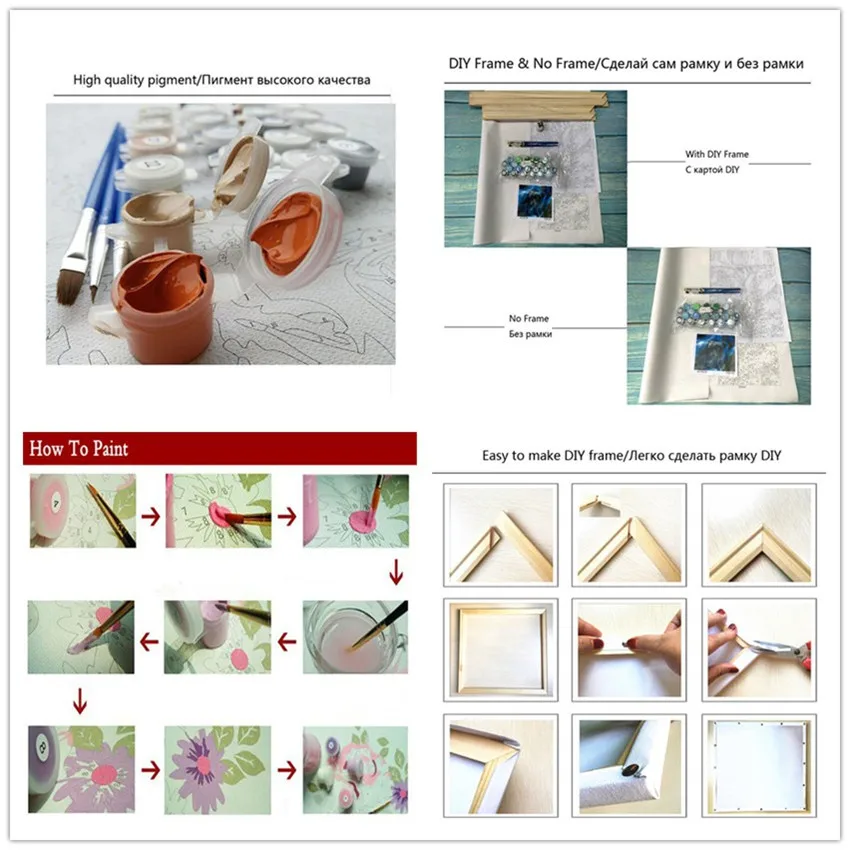 High quality pigment/Пигмент высокого качества

DIY Frame & No Frame/Сделай сам рамку и без рамки

With DIY Frame
С картой DIY

No Frame
Без рамки

How To Paint

Easy to make DIY frame/Легко сделать рамку DIY