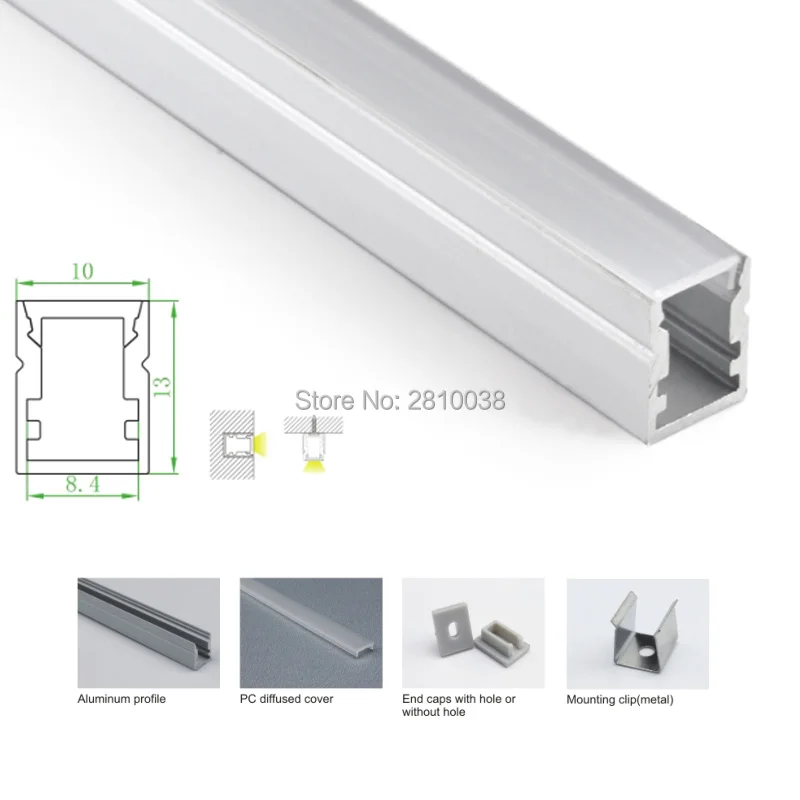 10

13

8.4

Store No: 2810038

Aluminum profile

PC diffused cover

End caps with hole or without hole

Mounting clip(metal)