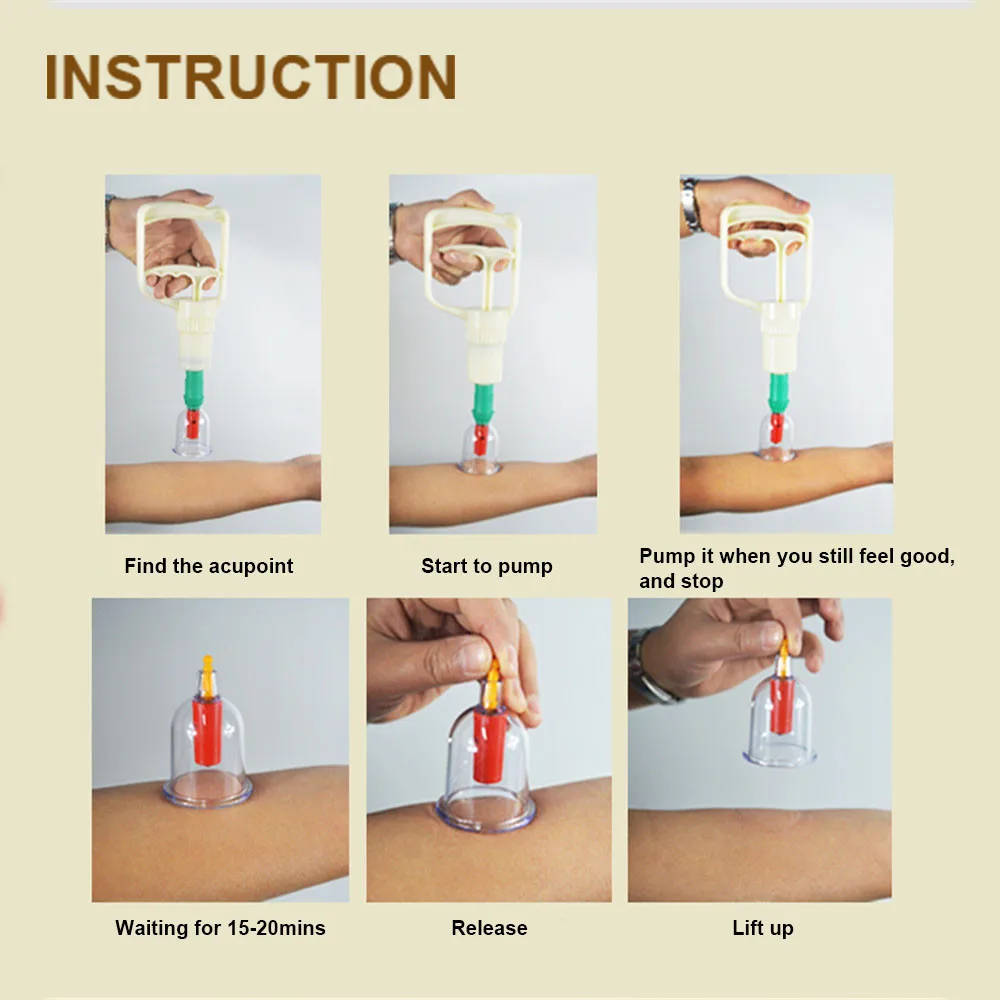 INSTRUCTION

Find the acupoint

Start to pump

Pump it when you still feel good, and stop

Waiting for 15-20mins

Release

Lift up