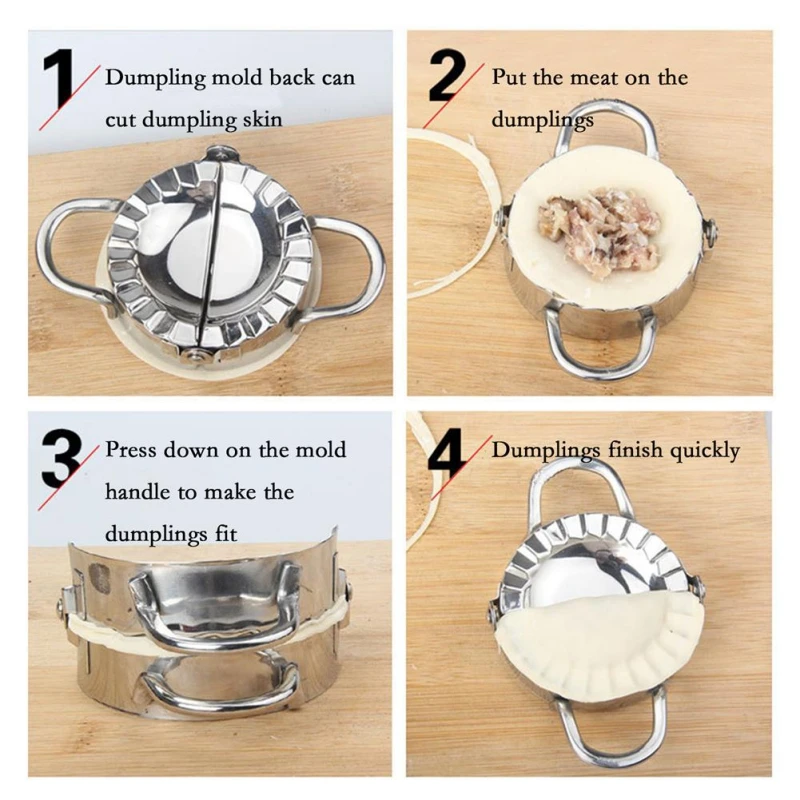 1 Dumpling mold back can cut dumpling skin

2 Put the meat on the dumplings

3 Press down on the mold handle to make the dumplings fit

4 Dumplings finish quickly