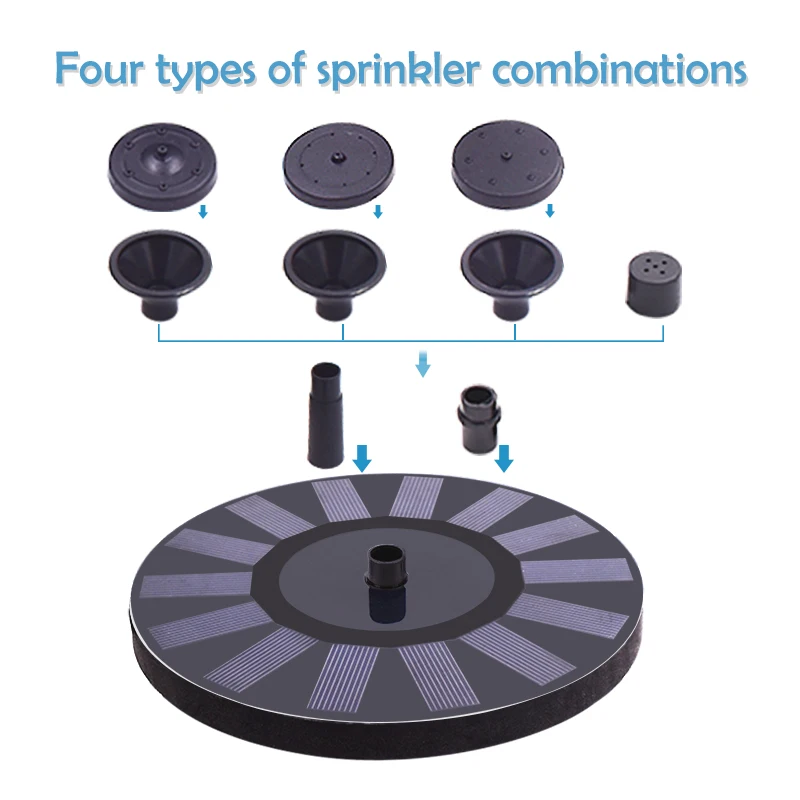 Four types of sprinkler combinations