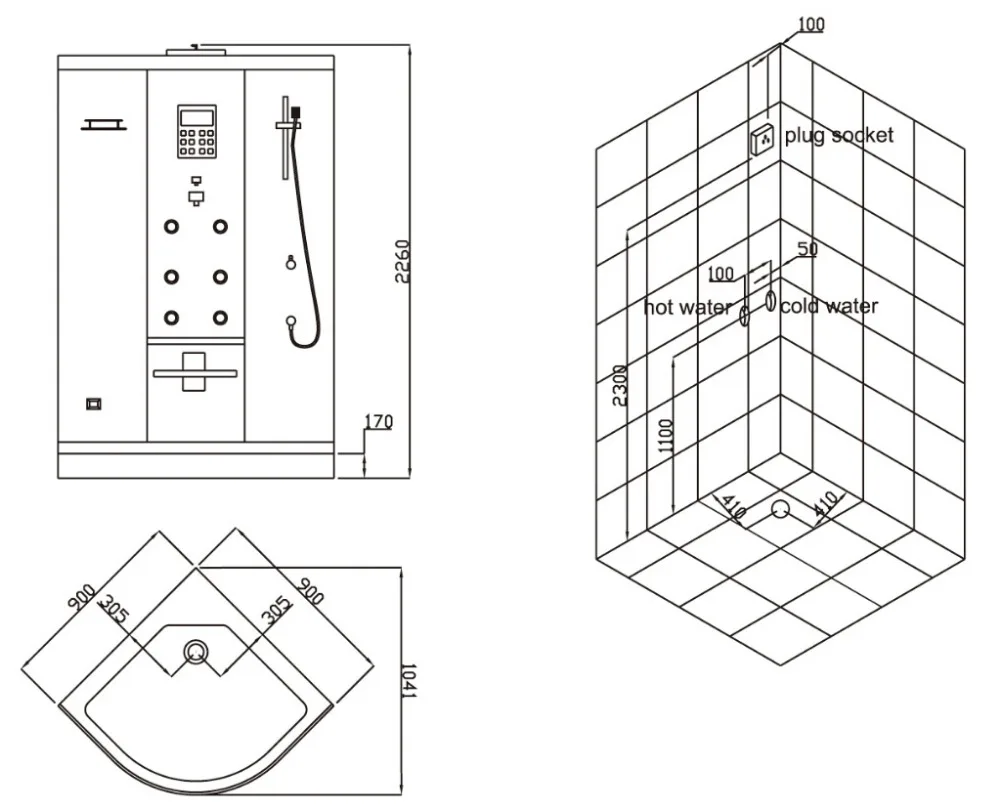 2260
170
900
305
305
900
1041
100
plug socket
50
100
hot water
cold water
2300
1100
410
410