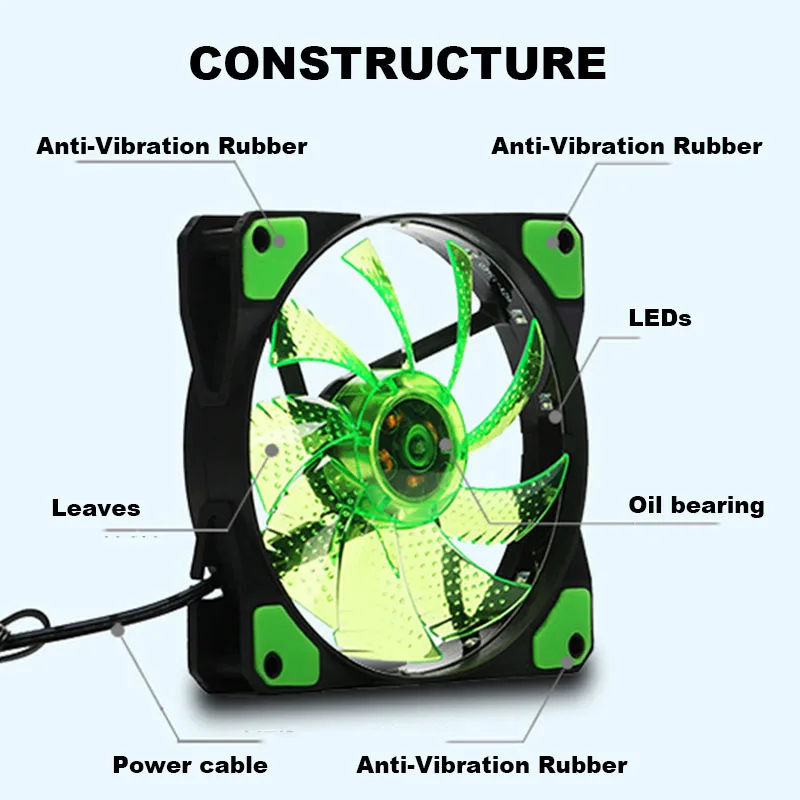 CONSTRUCTURE

Anti-Vibration Rubber

Anti-Vibration Rubber

LEDs

Leaves

Oil bearing

Power cable

Anti-Vibration Rubber