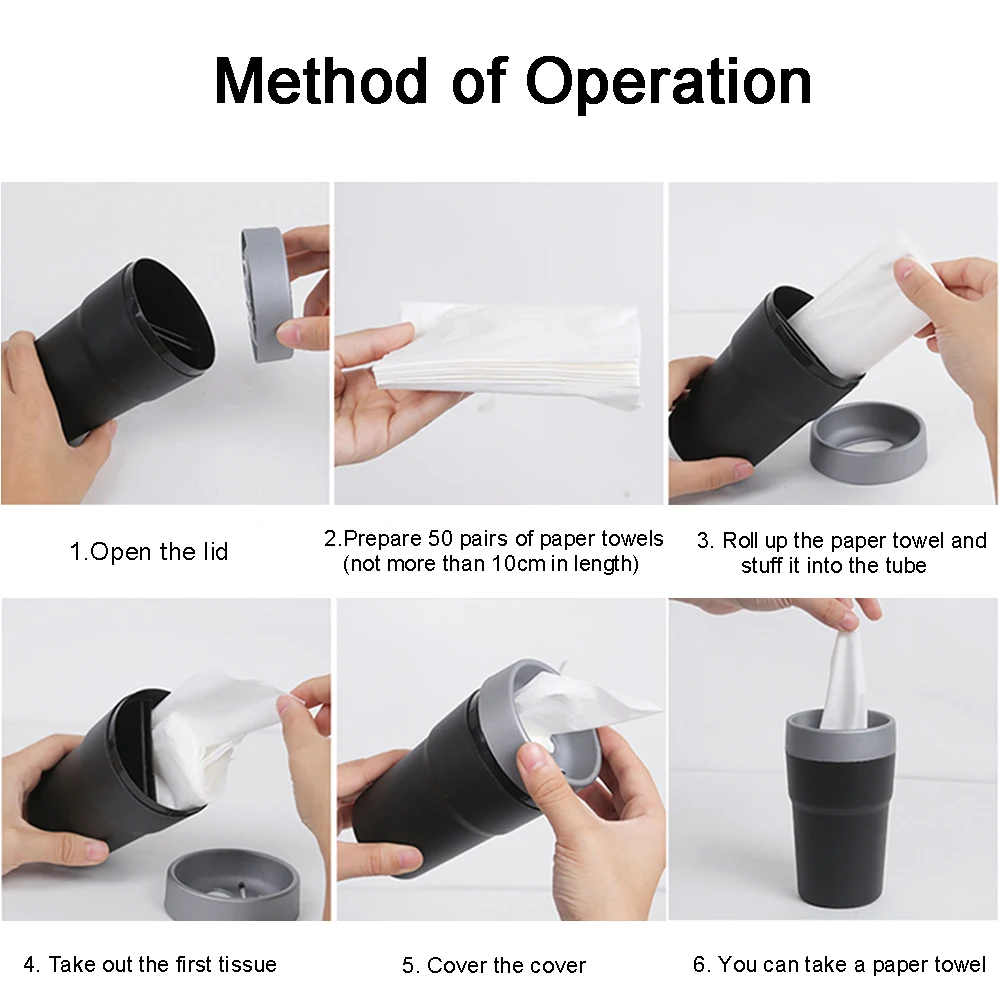 Method of Operation

1.Open the lid

2.Prepare 50 pairs of paper towels (not more than 10cm in length)

3. Roll up the paper towel and stuff it into the tube

4. Take out the first tissue

5. Cover the cover

6. You can take a paper towel