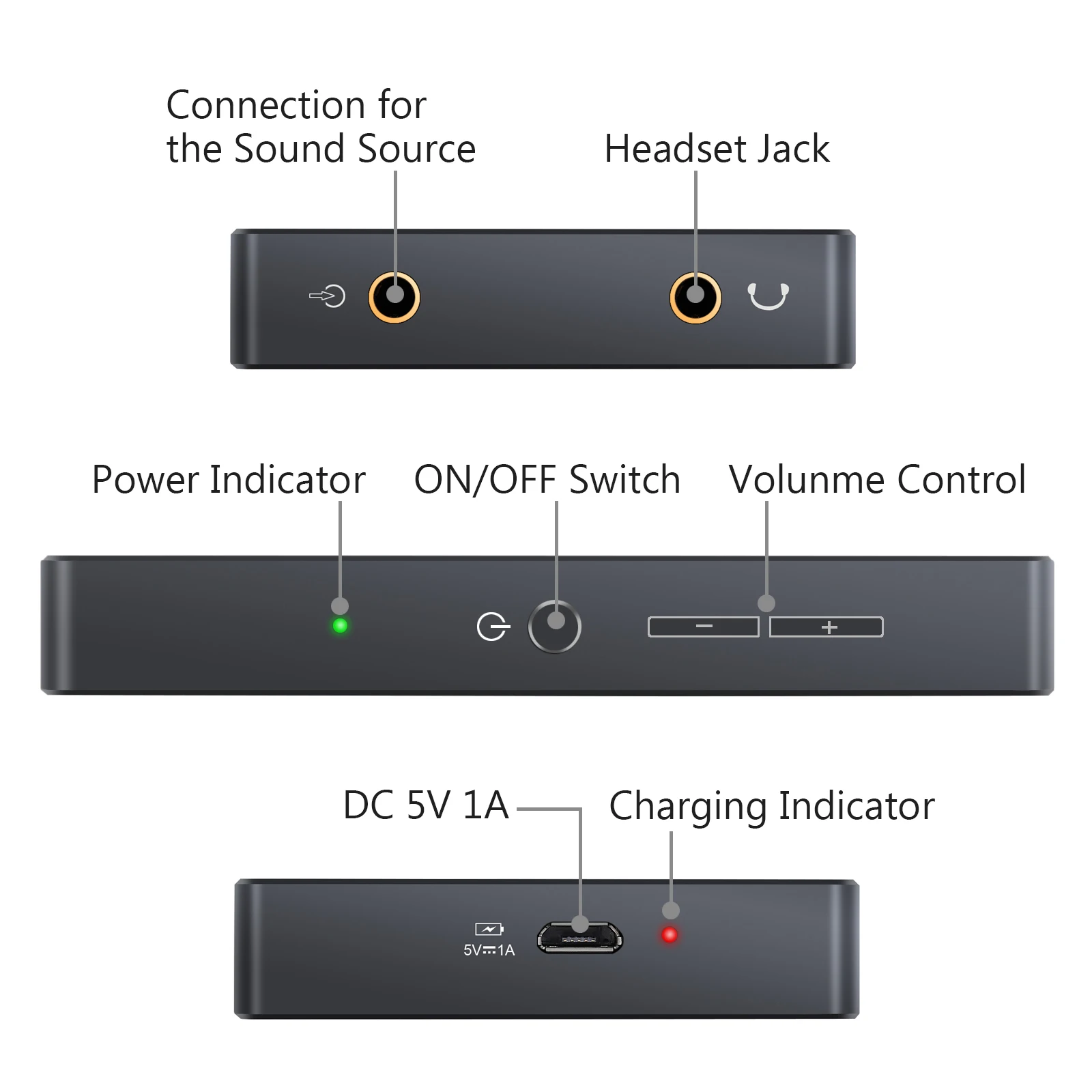 Connection for the Sound Source

Headset Jack

Power Indicator

ON/OFF Switch

Volunme Control

−

+

DC 5V 1A

Charging Indicator

5V⎓1A