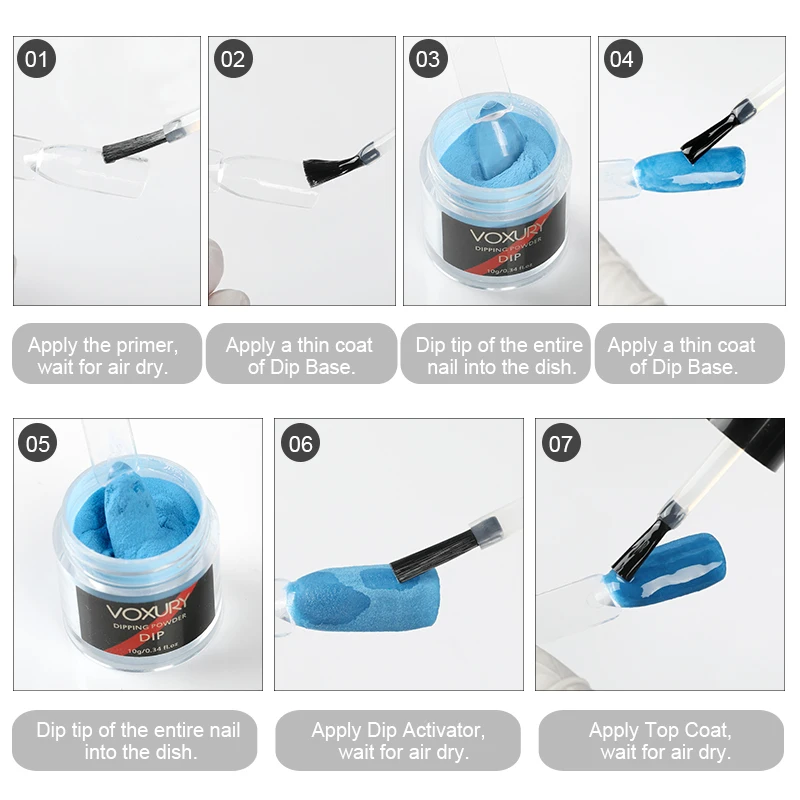 01

Apply the primer, wait for air dry.

02

Apply a thin coat of Dip Base.

03

VOXURY
DIPPING POWDER
DIP
10g/0.34 fl.oz

Dip tip of the entire nail into the dish.

04

Apply a thin coat of Dip Base.

05

VOXURY
DIPPING POWDER
DIP
10g/0.34 fl.oz

Dip tip of the entire nail into the dish.

06

Apply Dip Activator, wait for air dry.

07

Apply Top Coat, wait for air dry.