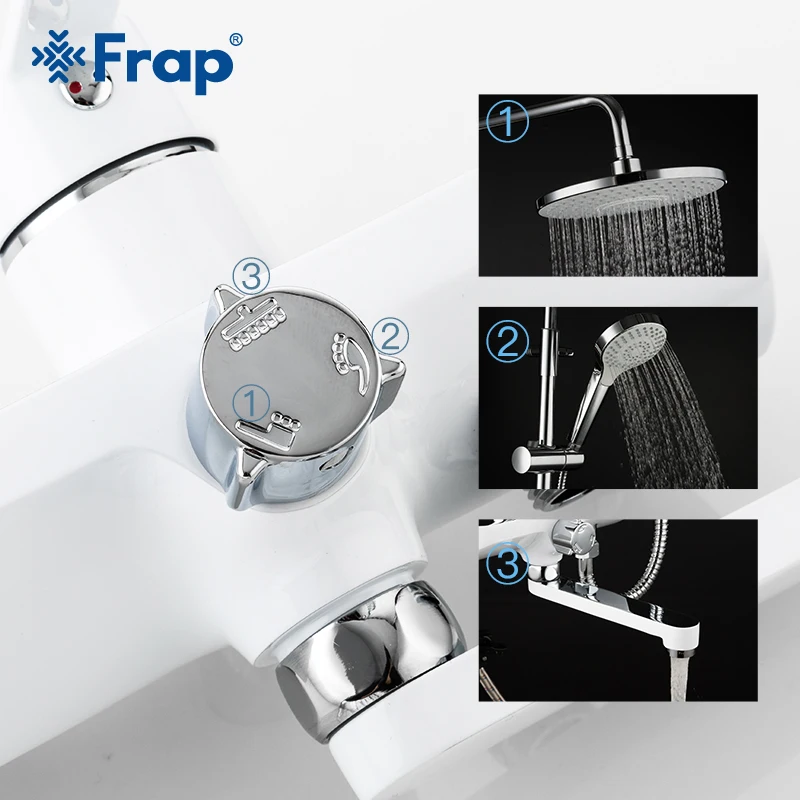 Frap®

3
2
1

1

2

3