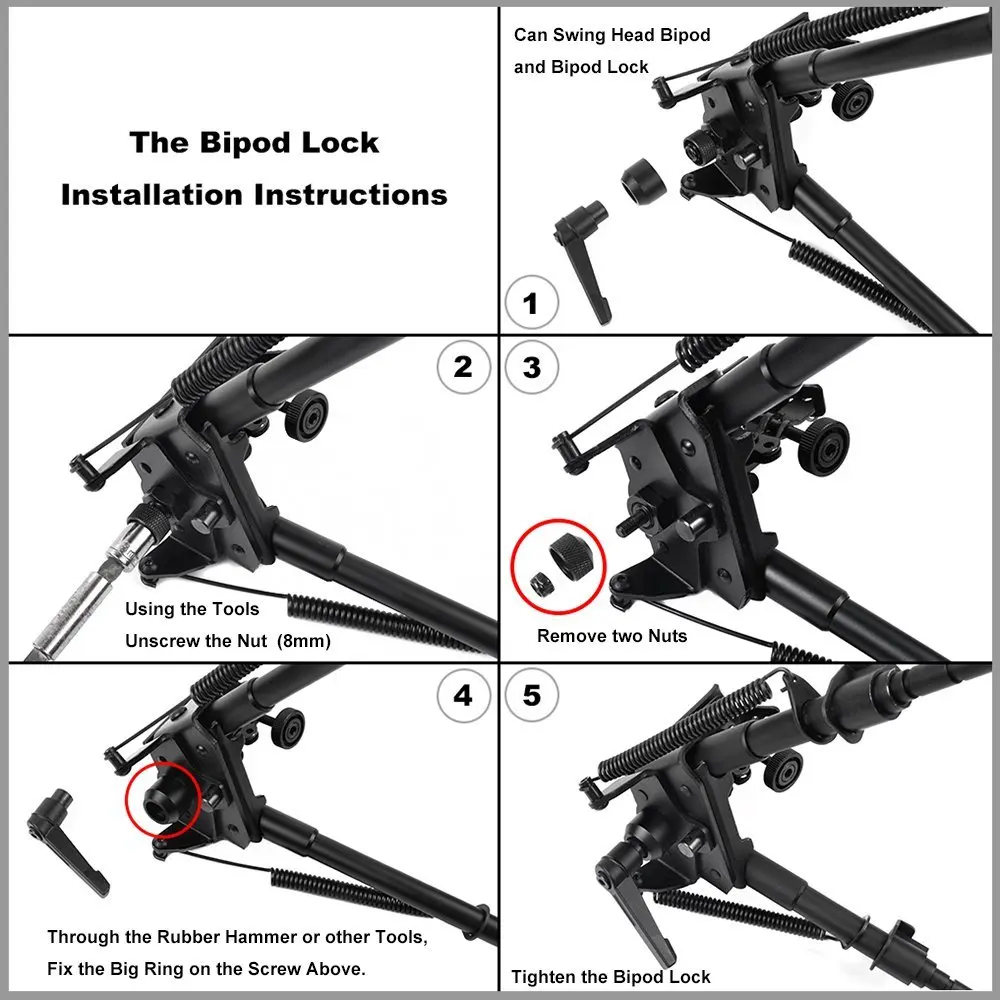 The Bipod Lock
Installation Instructions

Can Swing Head Bipod
and Bipod Lock

1

2

Using the Tools
Unscrew the Nut (8mm)

3

Remove two Nuts

4

Through the Rubber Hammer or other Tools,
Fix the Big Ring on the Screw Above.

5

Tighten the Bipod Lock