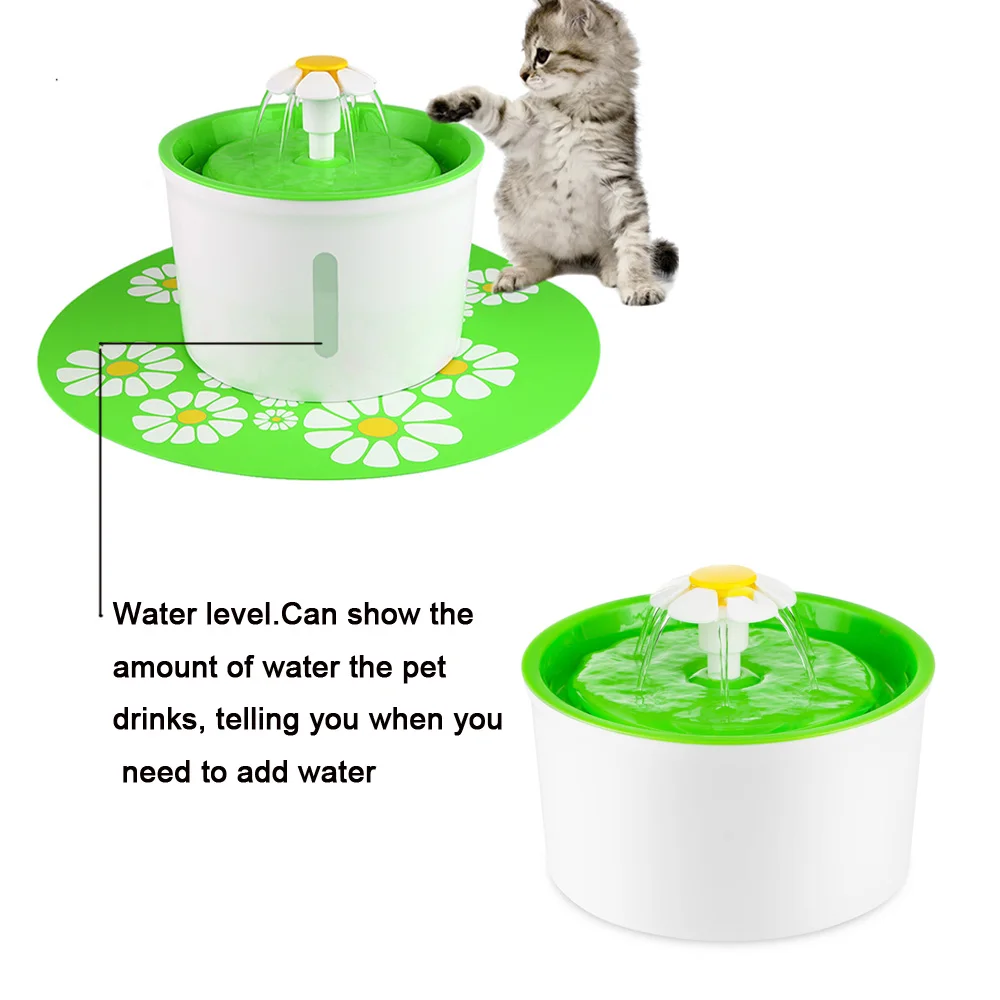 Water level.Can show the amount of water the pet drinks, telling you when you need to add water