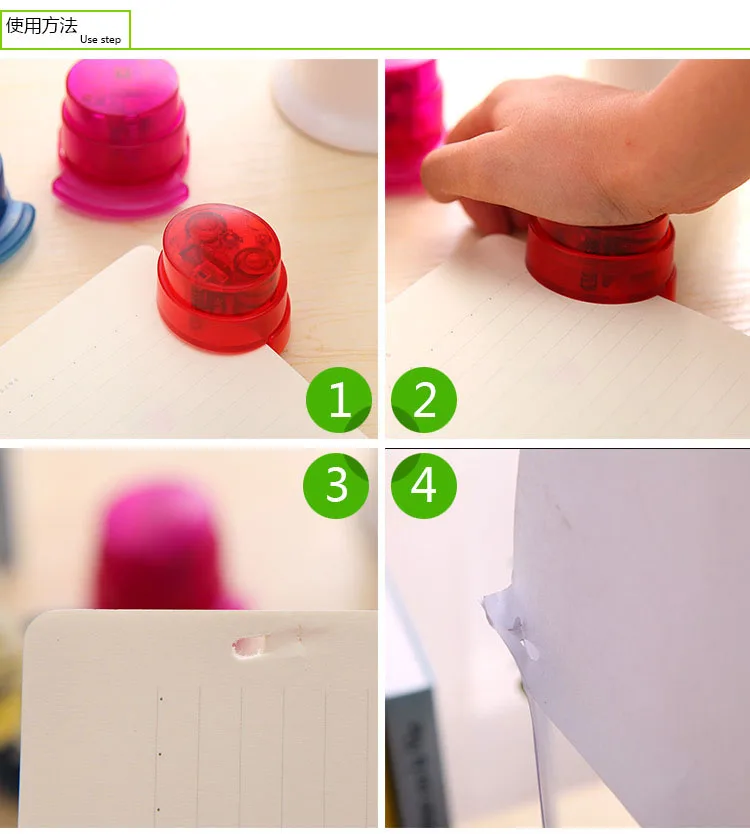 使用方法 Use step

1

2

3

4