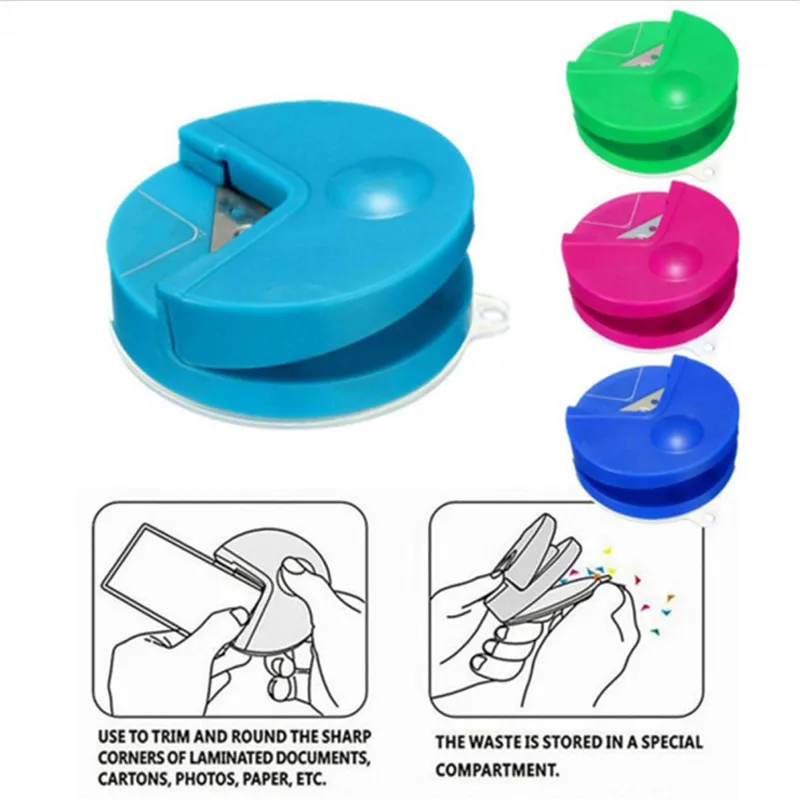 USE TO TRIM AND ROUND THE SHARP CORNERS OF LAMINATED DOCUMENTS, CARTONS, PHOTOS, PAPER, ETC.

THE WASTE IS STORED IN A SPECIAL COMPARTMENT.