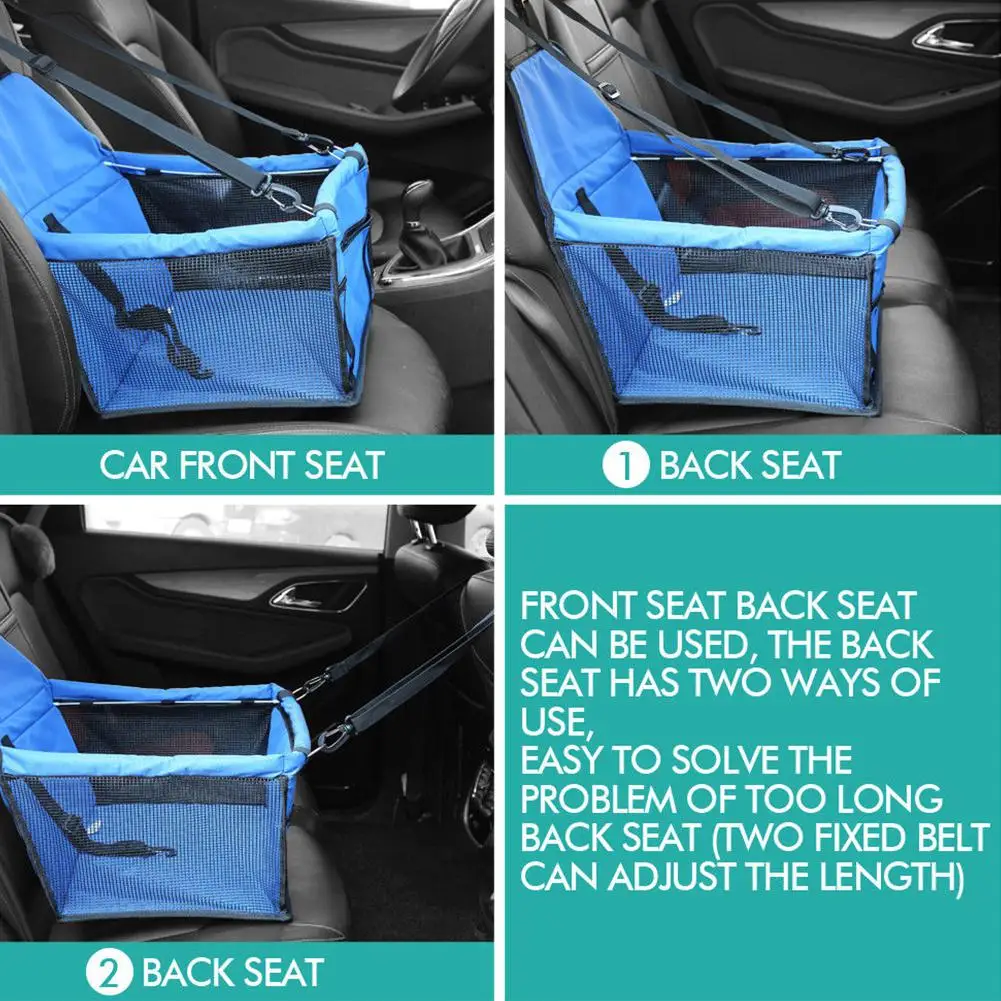 CAR FRONT SEAT

1 BACK SEAT

2 BACK SEAT

FRONT SEAT BACK SEAT CAN BE USED, THE BACK SEAT HAS TWO WAYS OF USE,
EASY TO SOLVE THE PROBLEM OF TOO LONG BACK SEAT (TWO FIXED BELT CAN ADJUST THE LENGTH)