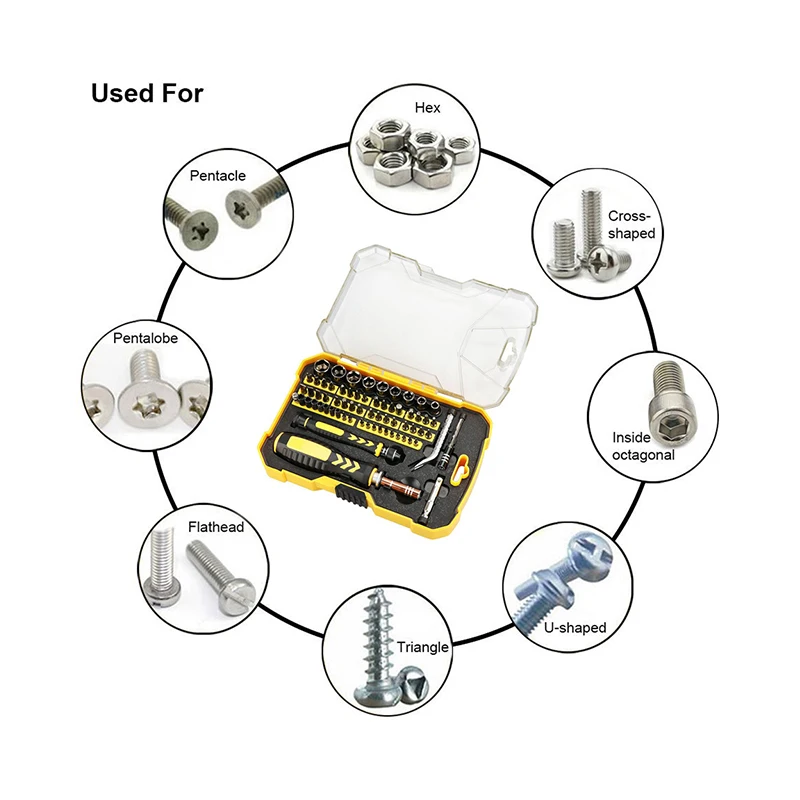 Used For

Hex

Pentacle

Cross-shaped

Pentalobe

Inside octagonal

Flathead

U-shaped

Triangle