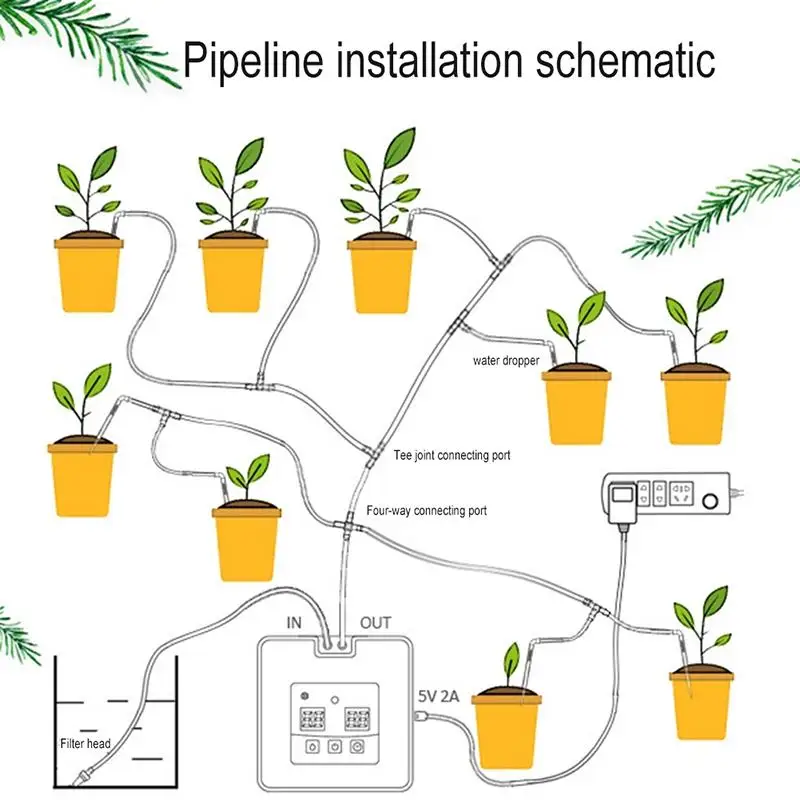 Pipeline installation schematic

water dropper

Tee joint connecting port

Four-way connecting port

IN

OUT

5V 2A

Filter head