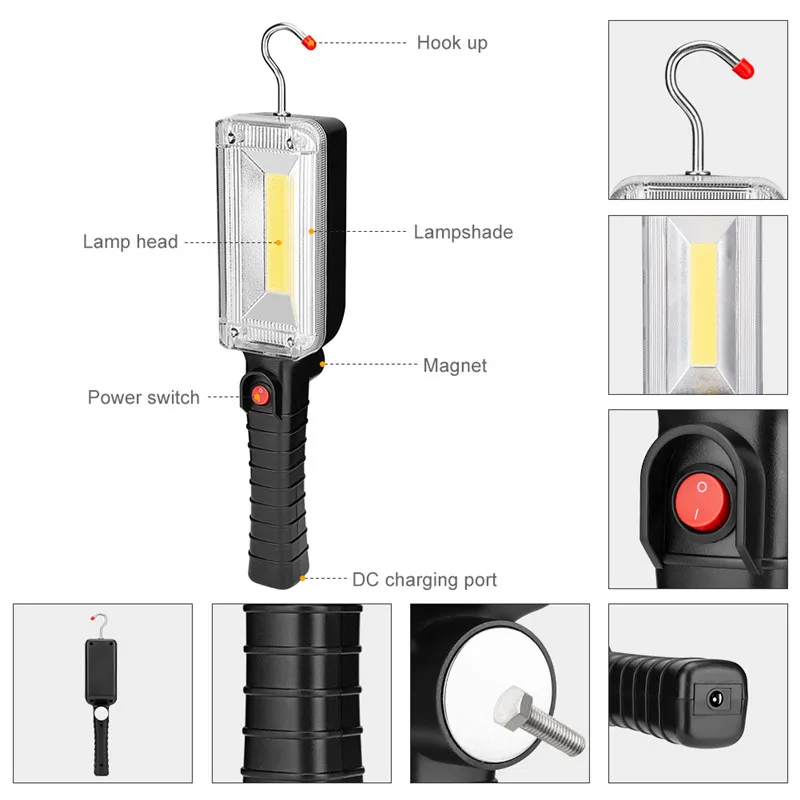 Hook up

Lamp head

Lampshade

Magnet

Power switch

DC charging port