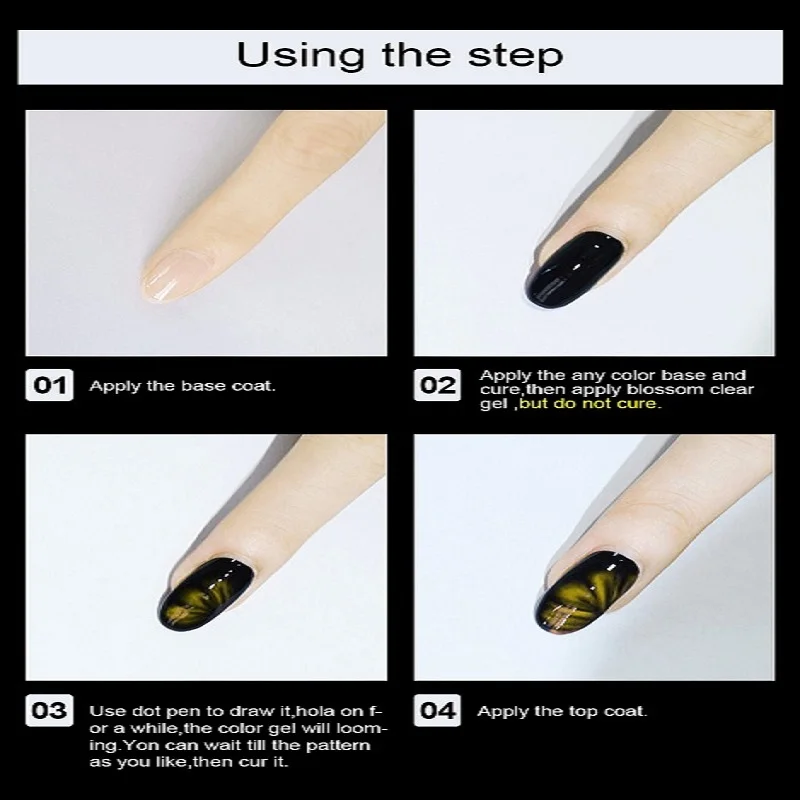 Using the step

01 Apply the base coat.

02 Apply the any color base and cure,then apply blossom clear gel ,but do not cure.

03 Use dot pen to draw it,hola on for a while,the color gel will looming.Yon can wait till the pattern as you like,then cur it.

04 Apply the top coat.