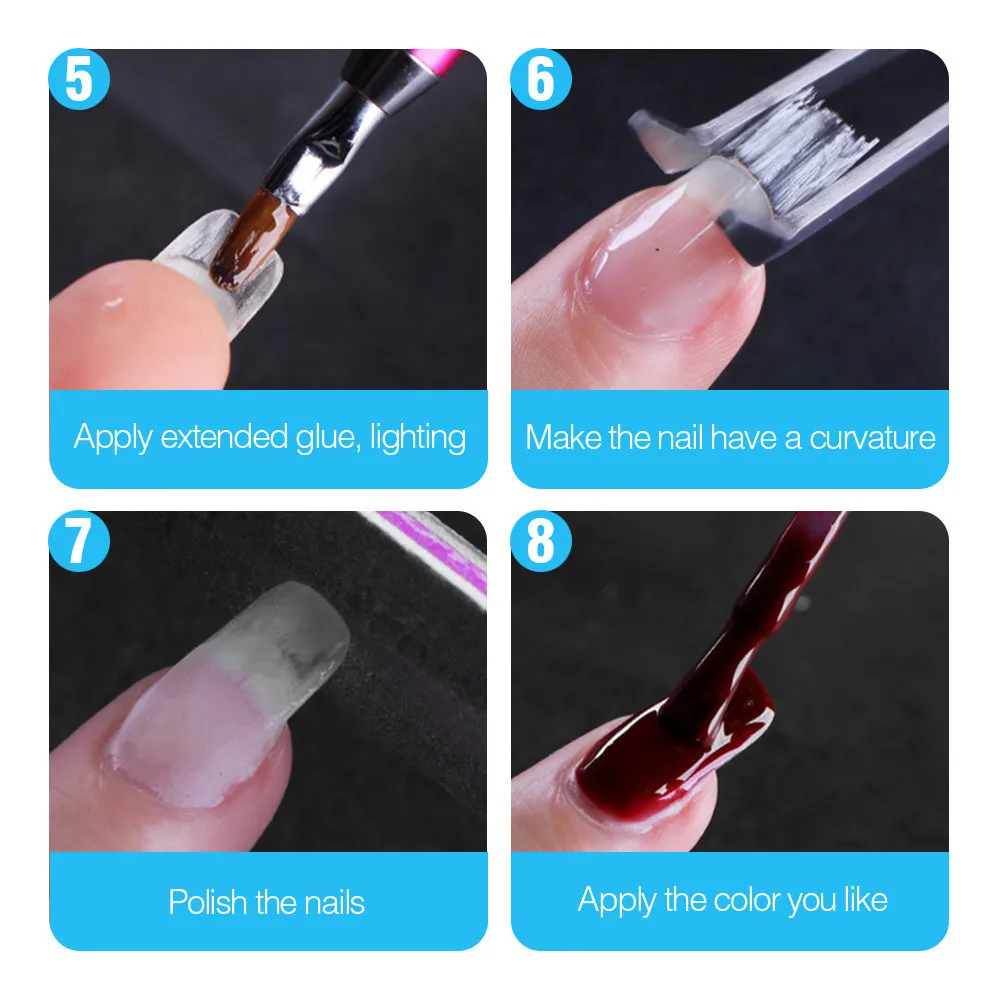 5
Apply extended glue, lighting

6
Make the nail have a curvature

7
Polish the nails

8
Apply the color you like