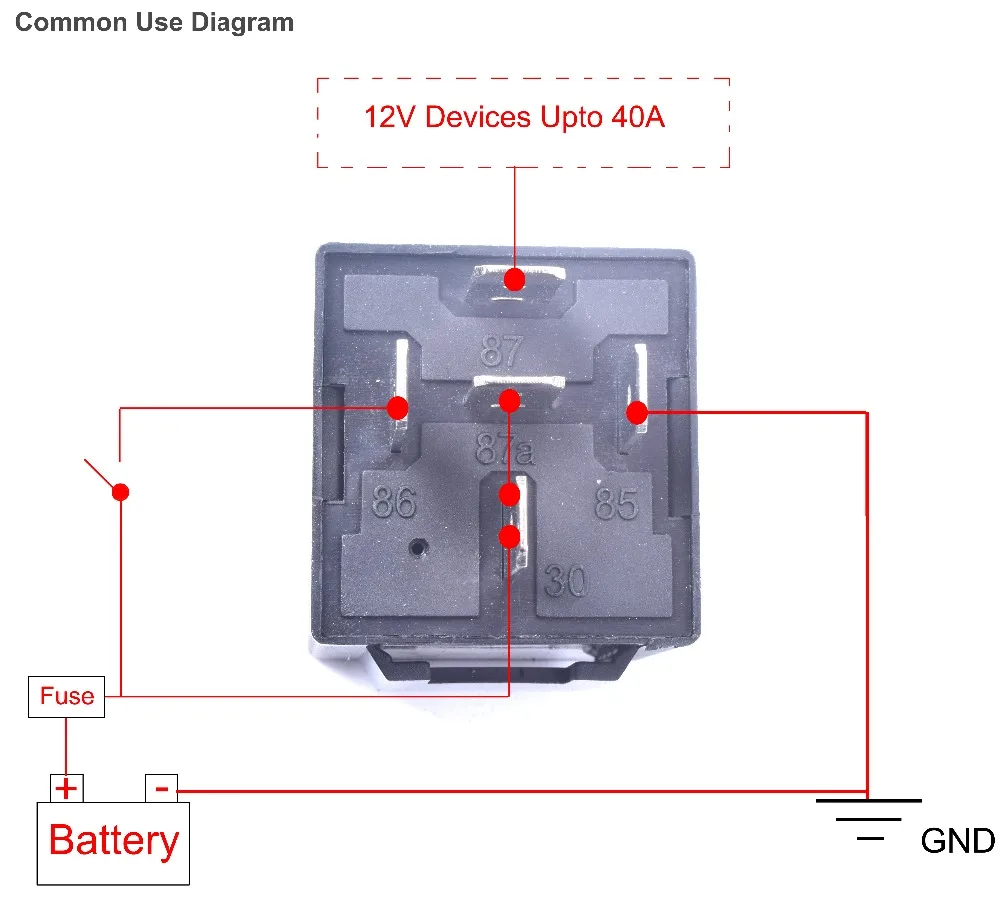 Common Use Diagram

12V Devices Upto 40A

87

87a

86

85

30

Fuse

+

-

Battery

GND