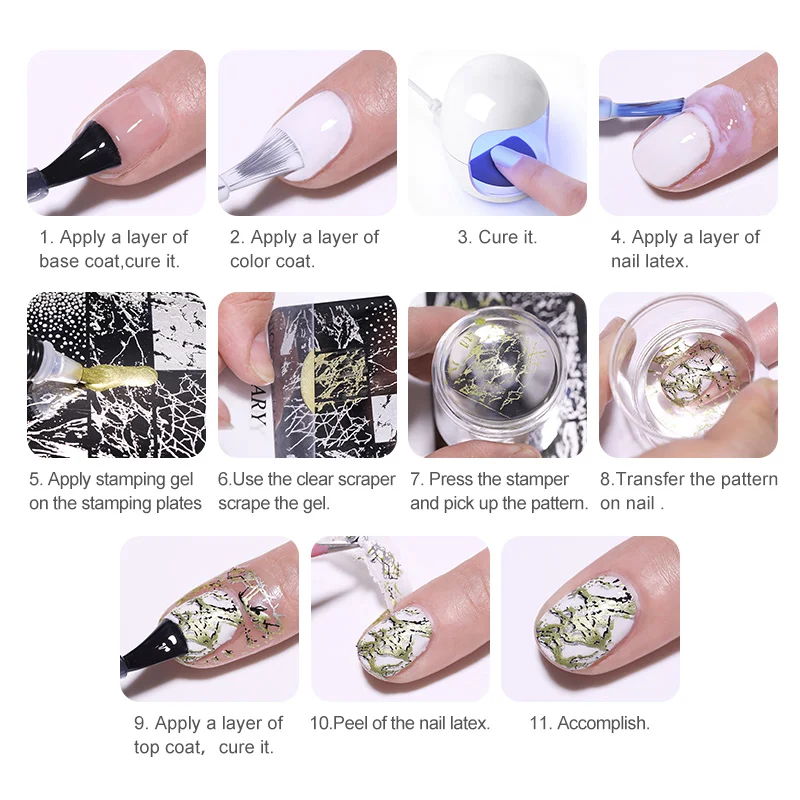 1. Apply a layer of base coat,cure it.

2. Apply a layer of color coat.

3. Cure it.

4. Apply a layer of nail latex.

ARY

5. Apply stamping gel on the stamping plates

6.Use the clear scraper scrape the gel.

7. Press the stamper and pick up the pattern.

8.Transfer the pattern on nail .

9. Apply a layer of top coat， cure it.

10.Peel of the nail latex.

11. Accomplish.