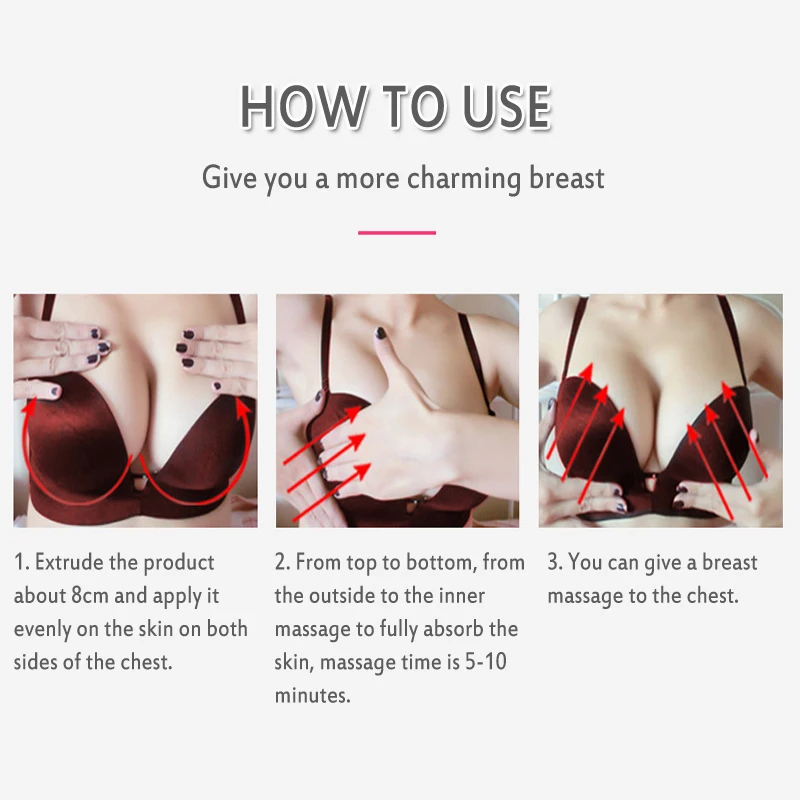 HOW TO USE

Give you a more charming breast

1. Extrude the product about 8cm and apply it evenly on the skin on both sides of the chest.

2. From top to bottom, from the outside to the inner massage to fully absorb the skin, massage time is 5-10 minutes.

3. You can give a breast massage to the chest.