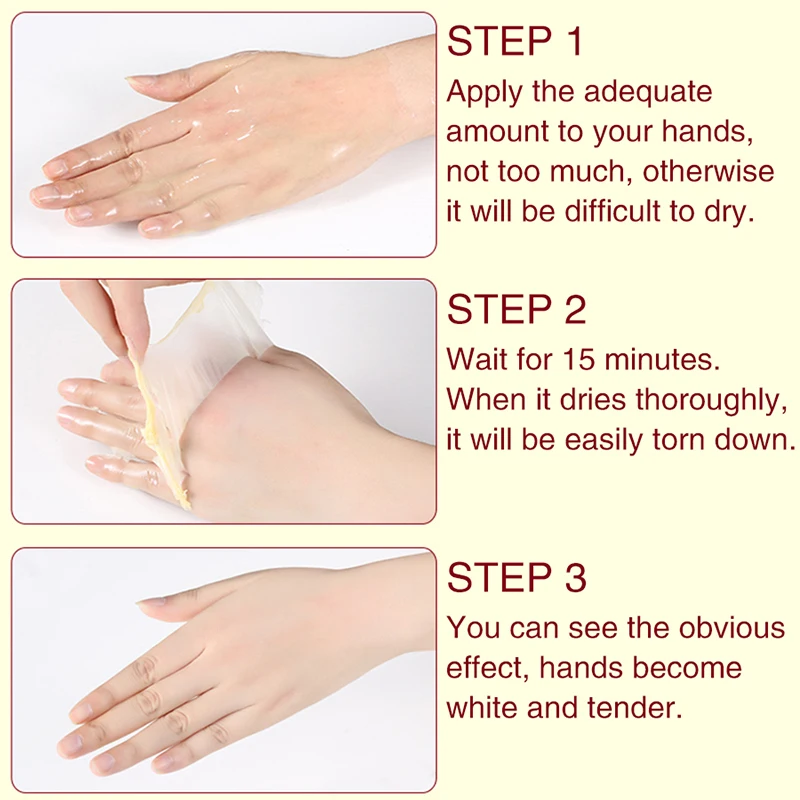 STEP 1
Apply the adequate amount to your hands, not too much, otherwise it will be difficult to dry.

STEP 2
Wait for 15 minutes. When it dries thoroughly, it will be easily torn down.

STEP 3
You can see the obvious effect, hands become white and tender.