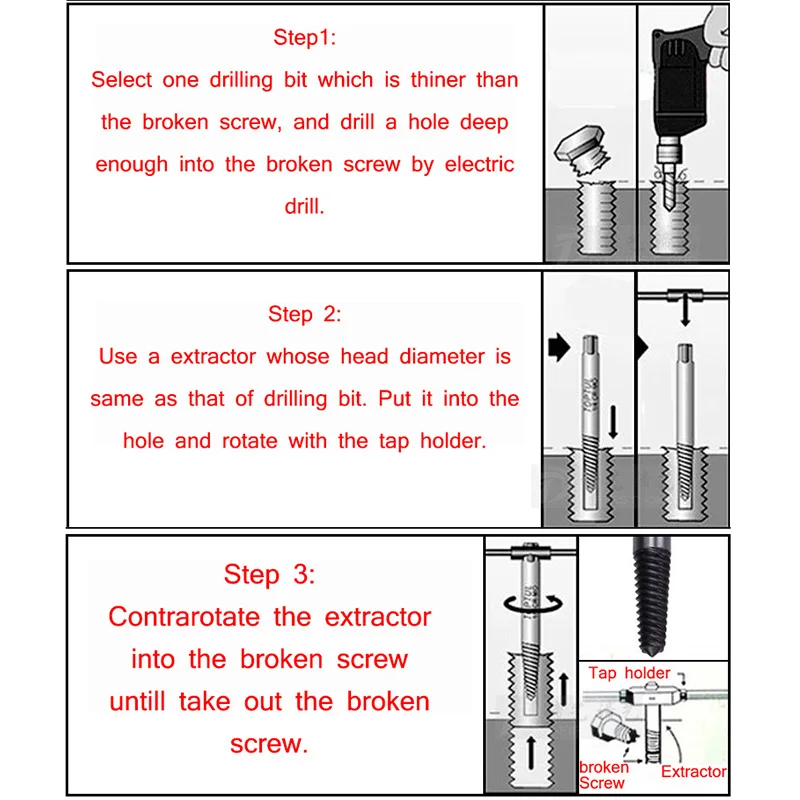 Step1:
Select one drilling bit which is thiner than the broken screw, and drill a hole deep enough into the broken screw by electric drill.

Step 2:
Use a extractor whose head diameter is same as that of drilling bit. Put it into the hole and rotate with the tap holder.

Step 3:
Contrarotate the extractor into the broken screw untill take out the broken screw.

Tap holder

broken Screw

Extractor