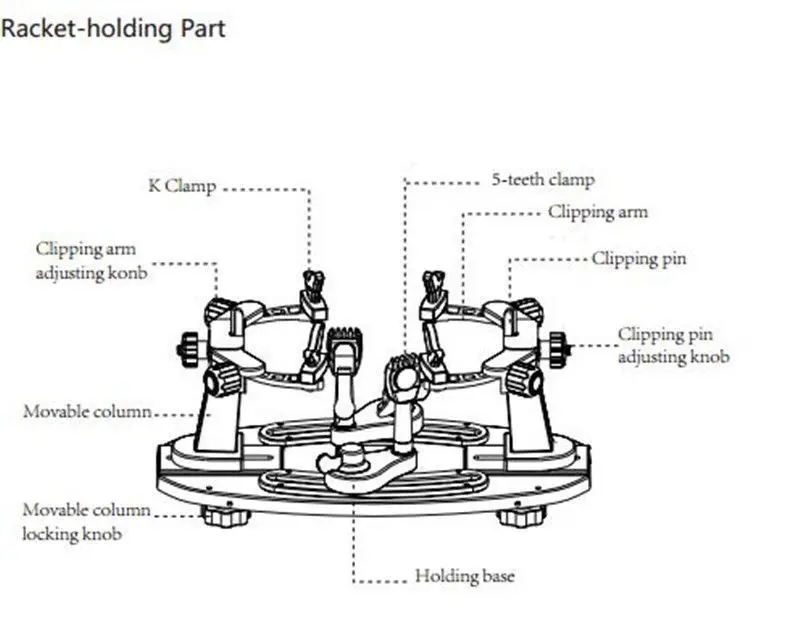 Racket-holding Part

K Clamp

5-teeth clamp

Clipping arm

Clipping arm adjusting konb

Clipping pin

Clipping pin adjusting knob

Movable column

Movable column locking knob

Holding base