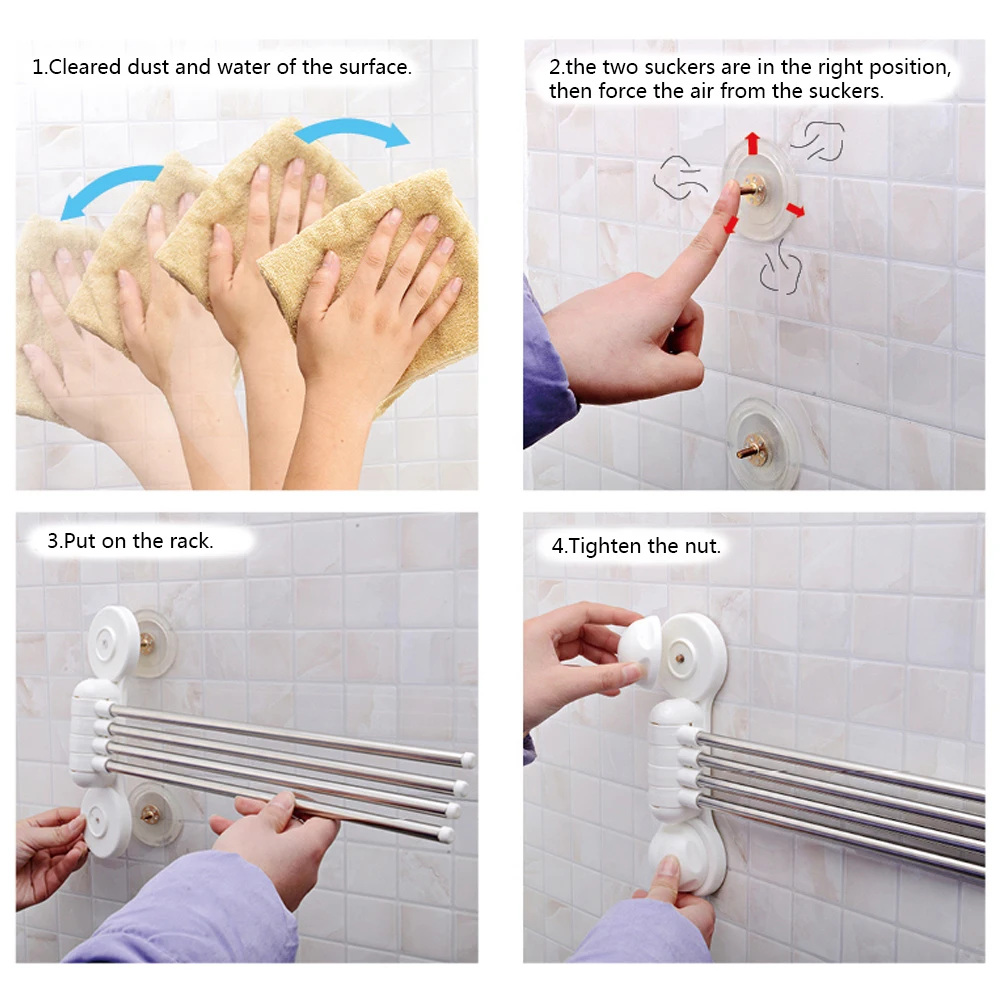 1.Cleared dust and water of the surface.

2.the two suckers are in the right position, then force the air from the suckers.

3.Put on the rack.

4.Tighten the nut.