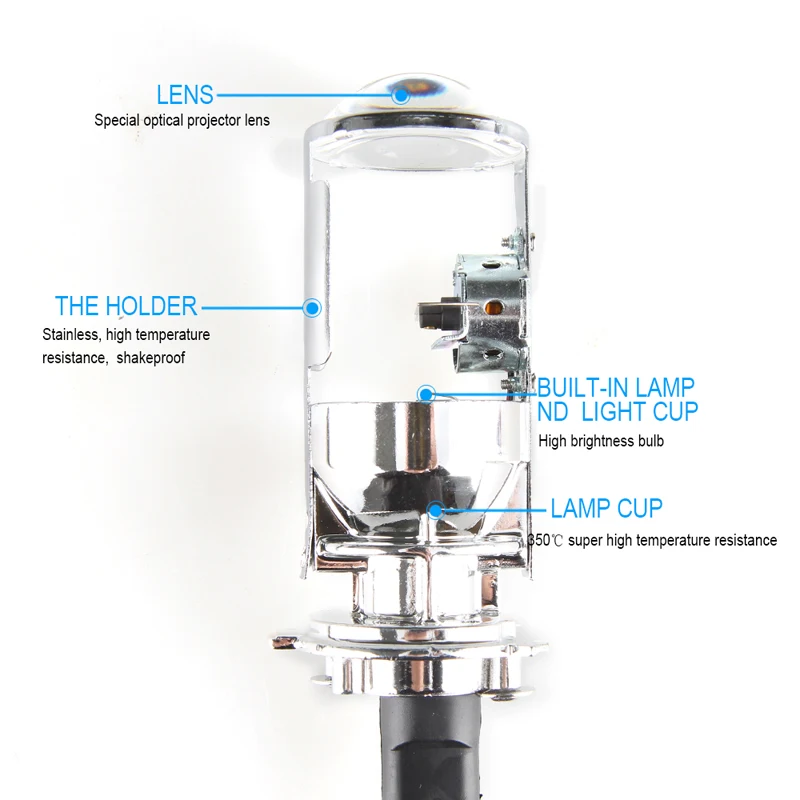 LENS
Special optical projector lens

THE HOLDER
Stainless, high temperature resistance, shakeproof

BUILT-IN LAMP
ND LIGHT CUP
High brightness bulb

LAMP CUP
350℃ super high temperature resistance