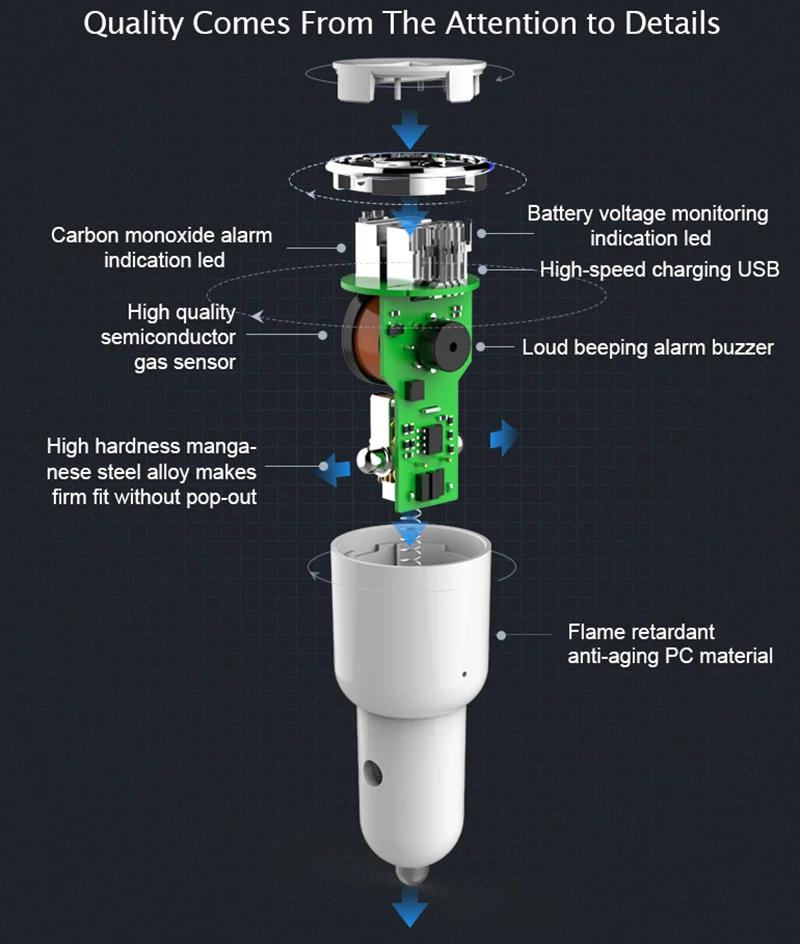 Quality Comes From The Attention to Details

Carbon monoxide alarm indication led

Battery voltage monitoring indication led

High-speed charging USB

High quality semiconductor gas sensor

Loud beeping alarm buzzer

High hardness manganese steel alloy makes firm fit without pop-out

Flame retardant anti-aging PC material