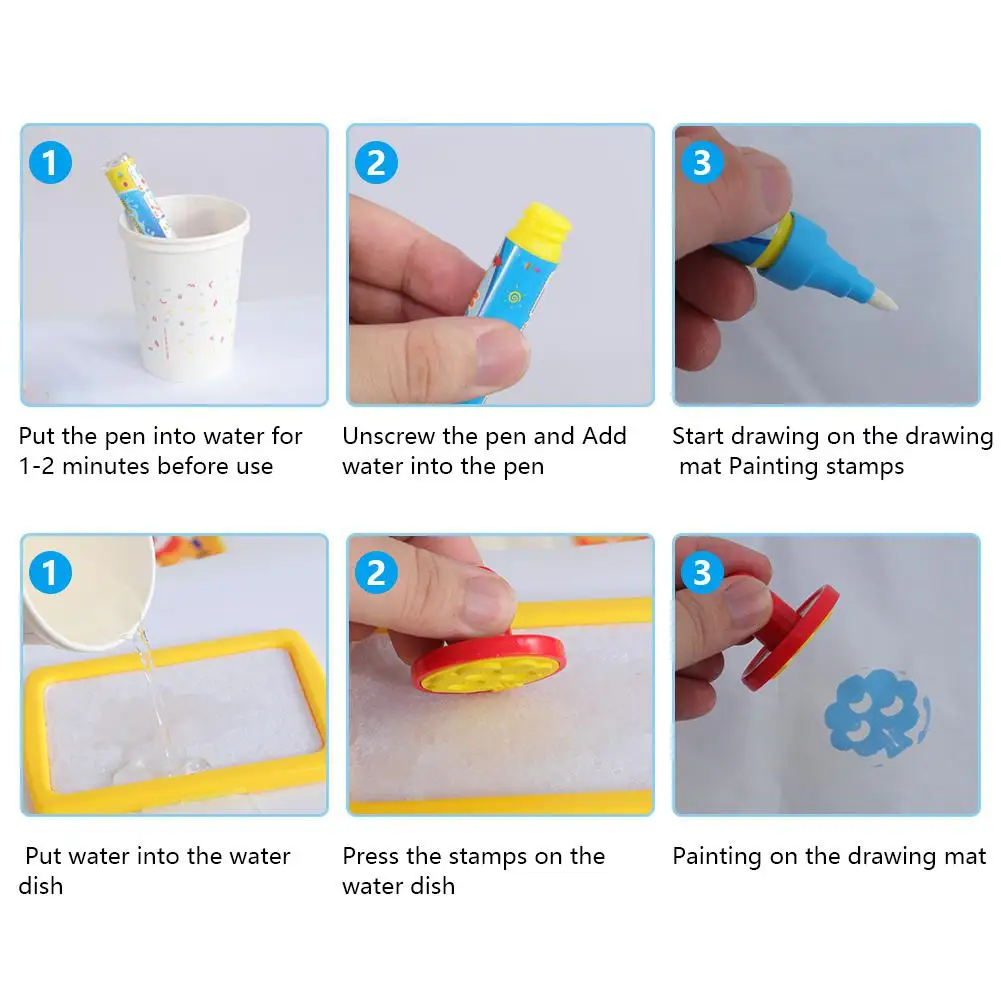 1

Put the pen into water for 1-2 minutes before use

2

Unscrew the pen and Add water into the pen

3

Start drawing on the drawing mat Painting stamps

1

Put water into the water dish

2

Press the stamps on the water dish

3

Painting on the drawing mat