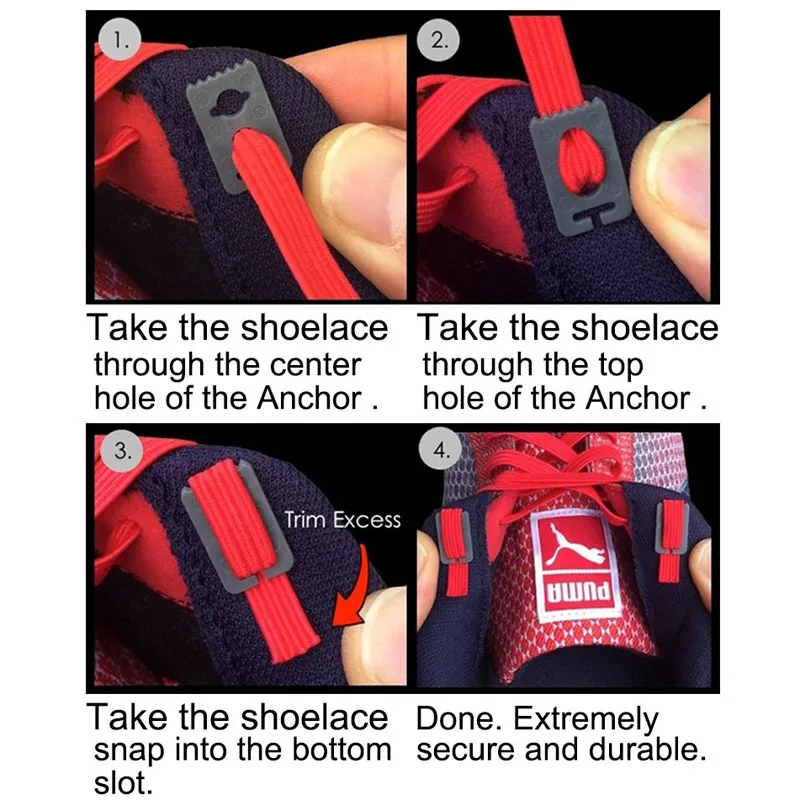 1.

Take the shoelace through the center hole of the Anchor .

2.

Take the shoelace through the top hole of the Anchor .

3.

Trim Excess

Take the shoelace snap into the bottom slot.

4.

PUMA

Done. Extremely secure and durable.