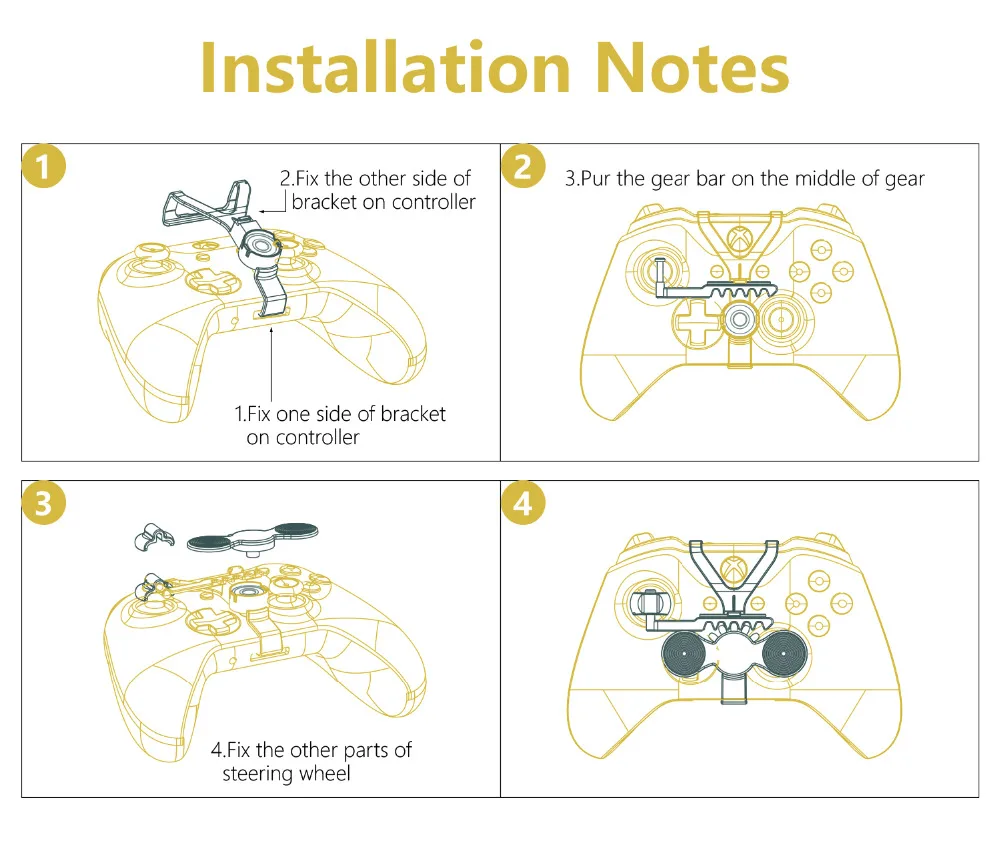 Installation Notes

1

2.Fix the other side of bracket on controller

1.Fix one side of bracket on controller

2

3.Pur the gear bar on the middle of gear

3

4.Fix the other parts of steering wheel

4