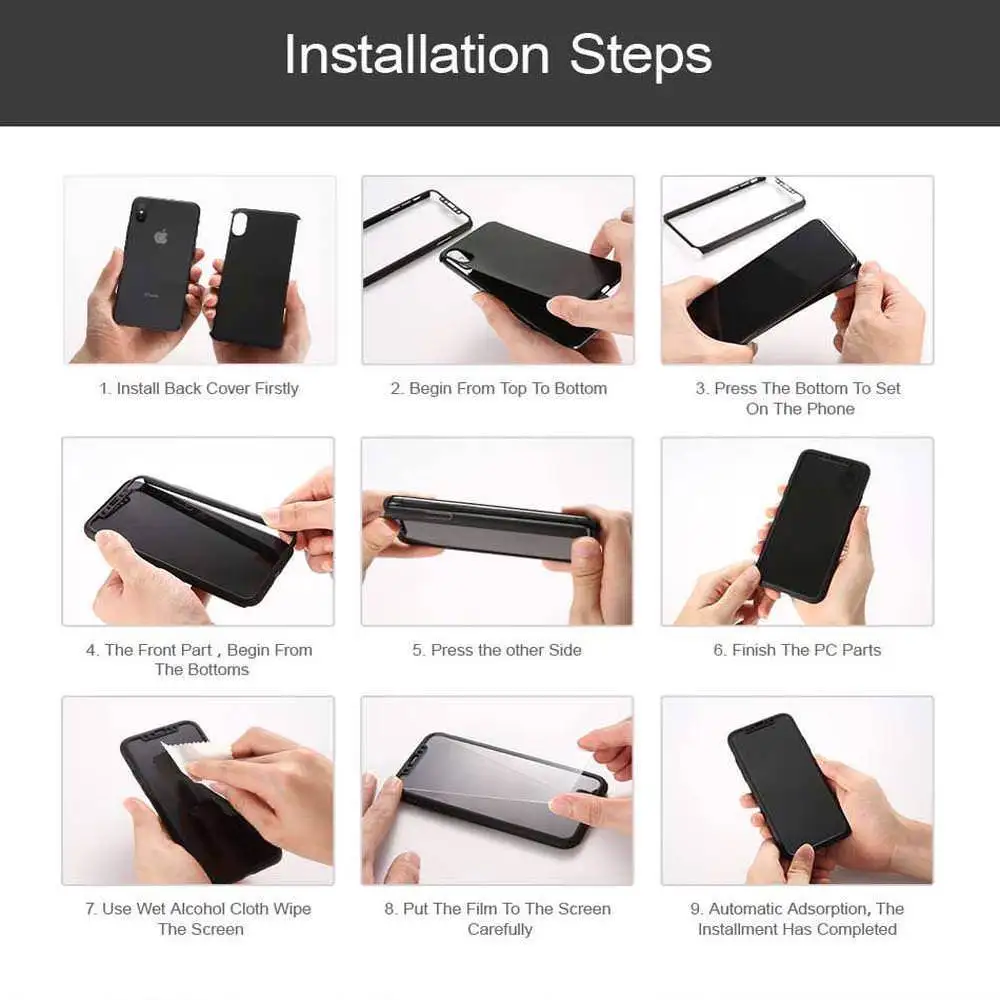 Installation Steps

1. Install Back Cover Firstly

2. Begin From Top To Bottom

3. Press The Bottom To Set On The Phone

4. The Front Part , Begin From The Bottoms

5. Press the other Side

6. Finish The PC Parts

7. Use Wet Alcohol Cloth Wipe The Screen

8. Put The Film To The Screen Carefully

9. Automatic Adsorption, The Installment Has Completed