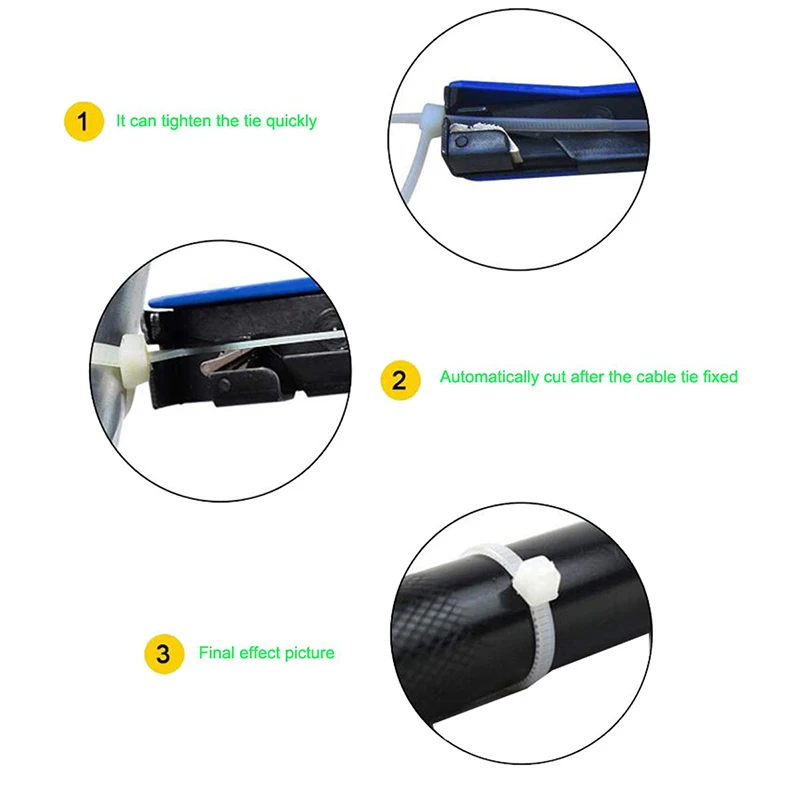 1 It can tighten the tie quickly

2 Automatically cut after the cable tie fixed

3 Final effect picture