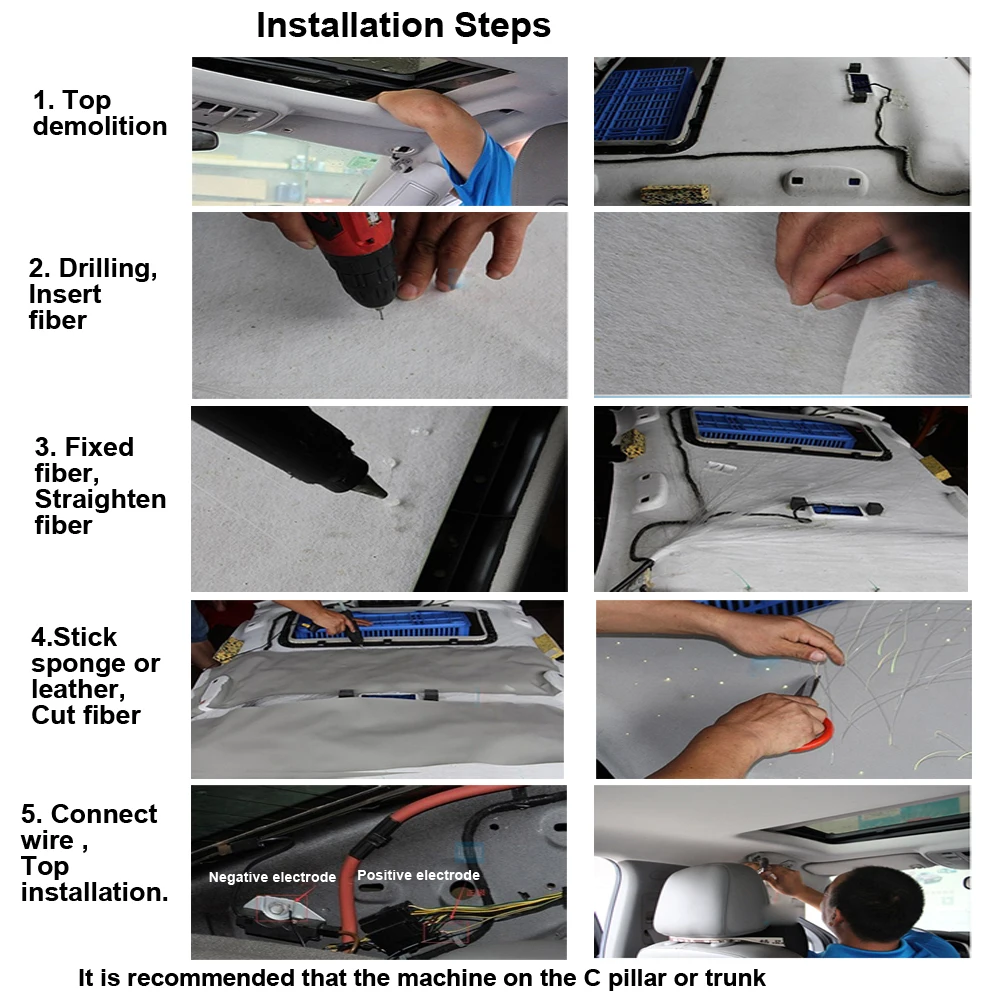 Installation Steps

1. Top demolition

2. Drilling, Insert fiber

3. Fixed fiber, Straighten fiber

4.Stick sponge or leather, Cut fiber

5. Connect wire , Top installation.

Negative electrode

Positive electrode

It is recommended that the machine on the C pillar or trunk